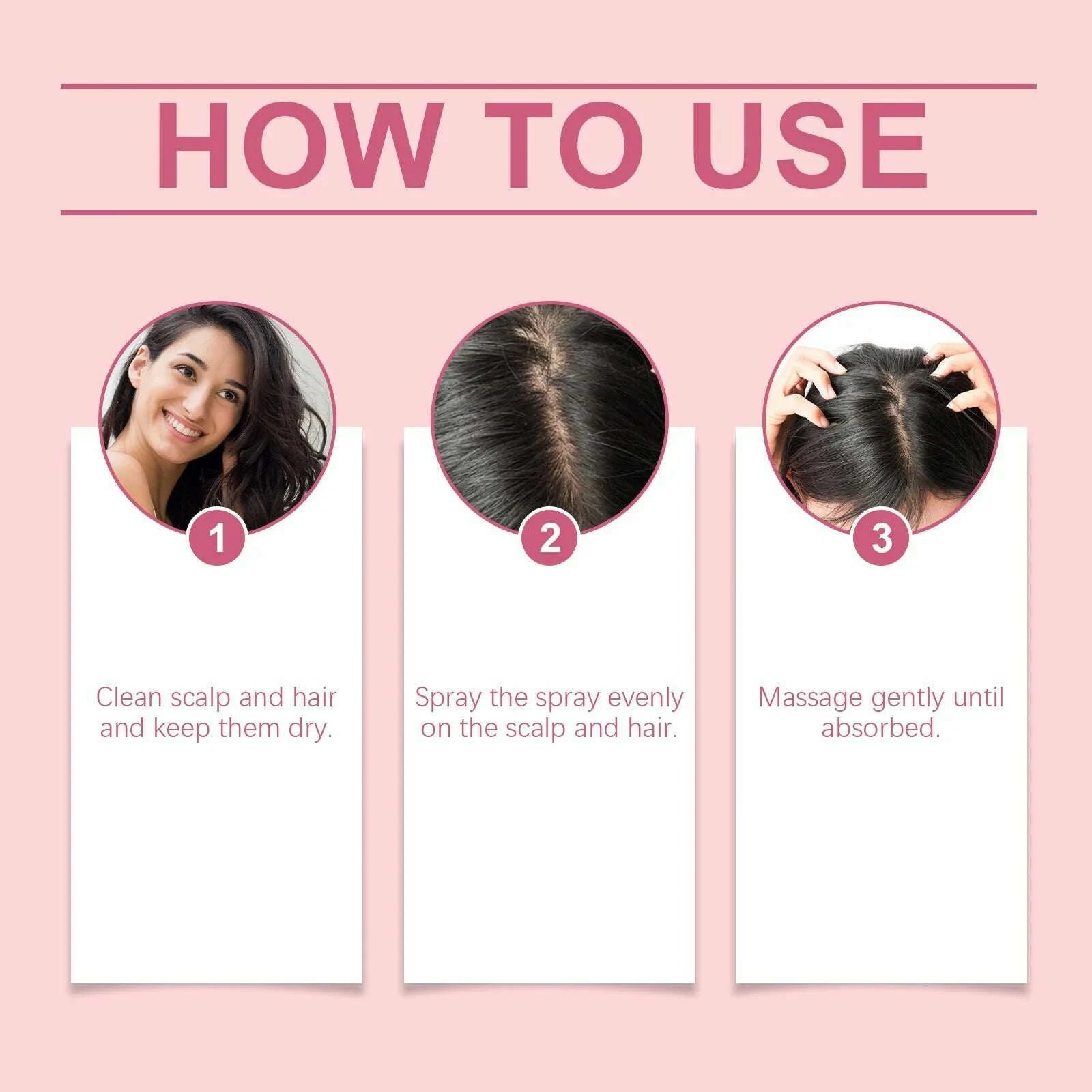 HOW TO USE

1

Clean scalp and hair and keep them dry.

2

Spray the spray evenly on the scalp and hair.

3

Massage gently until absorbed.