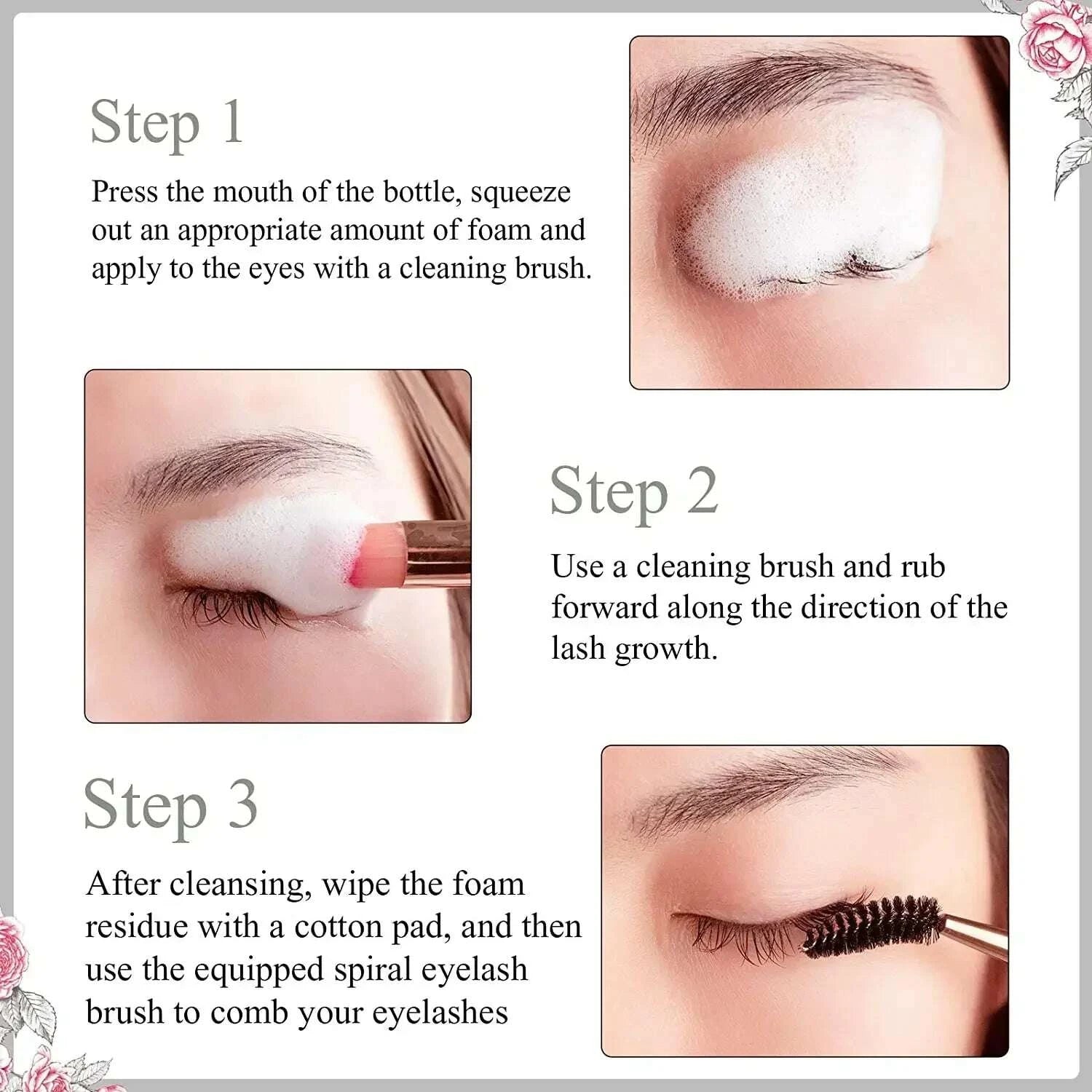 Step 1

Press the mouth of the bottle, squeeze out an appropriate amount of foam and apply to the eyes with a cleaning brush.

Step 2

Use a cleaning brush and rub forward along the direction of the lash growth.

Step 3

After cleansing, wipe the foam residue with a cotton pad, and then use the equipped spiral eyelash brush to comb your eyelashes