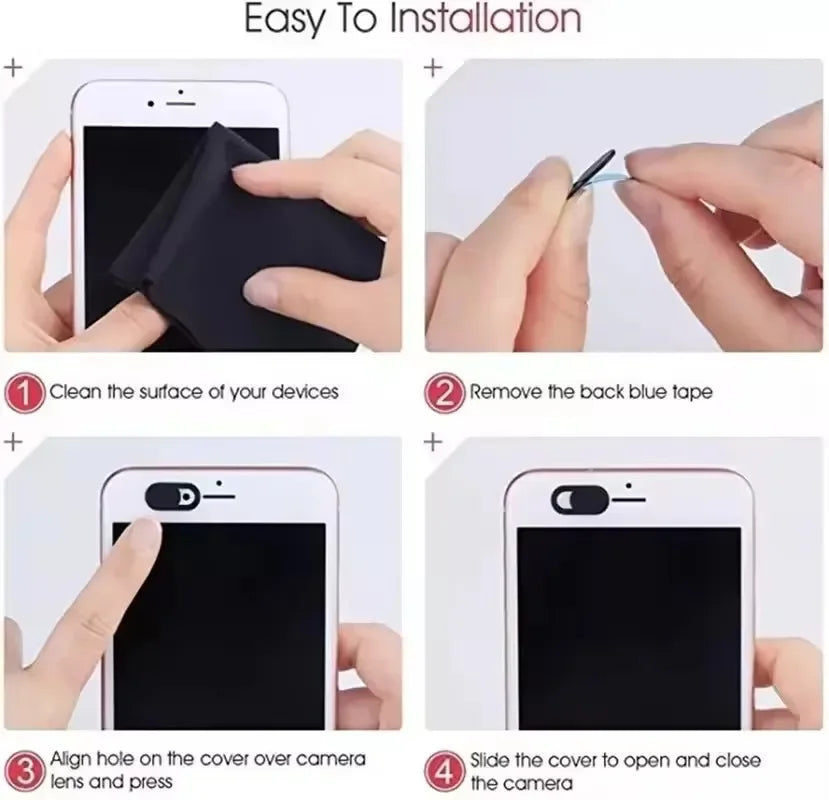 Easy To Installation

1 Clean the surface of your devices

2 Remove the back blue tape

3 Align hole on the cover over camera lens and press

4 Slide the cover to open and close the camera