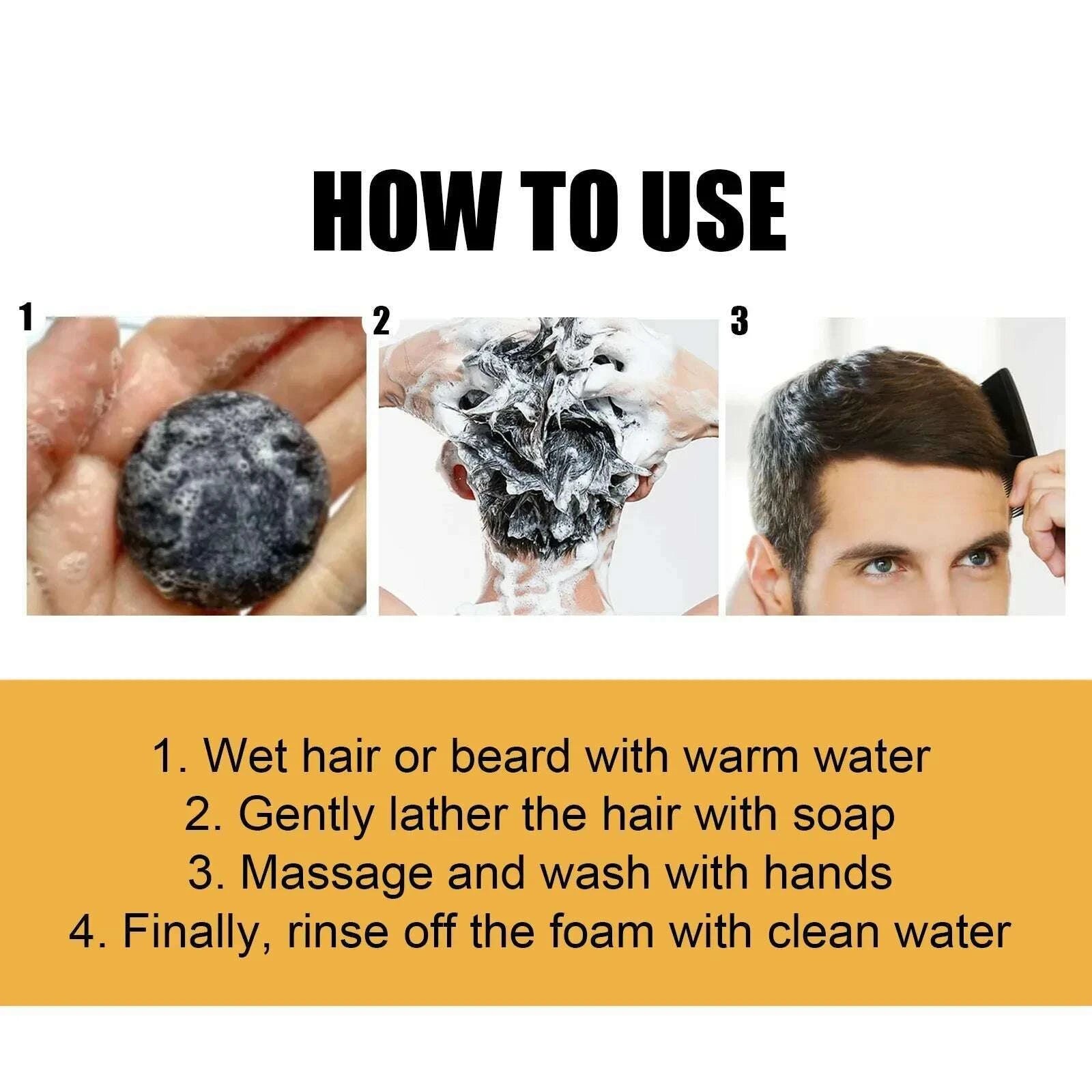 HOW TO USE

1

2

3

1. Wet hair or beard with warm water
2. Gently lather the hair with soap
3. Massage and wash with hands
4. Finally, rinse off the foam with clean water