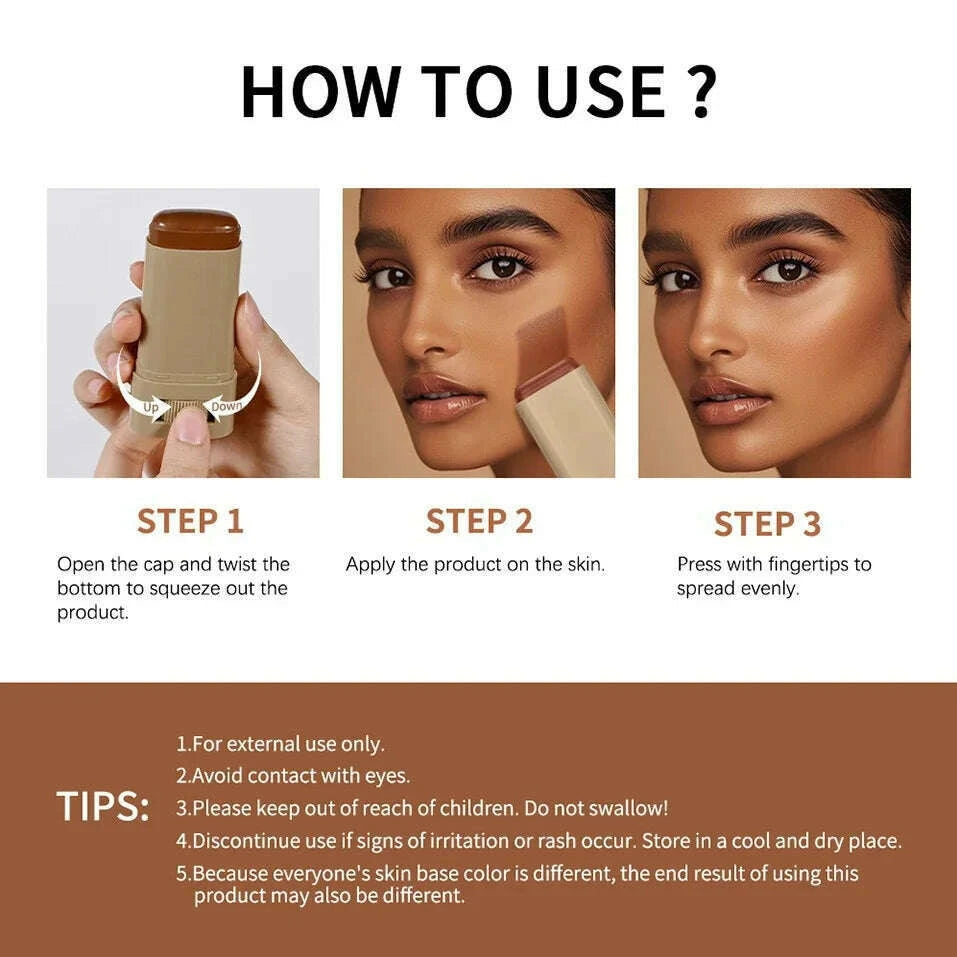 HOW TO USE ?

Up

Down

STEP 1

Open the cap and twist the bottom to squeeze out the product.

STEP 2

Apply the product on the skin.

STEP 3

Press with fingertips to spread evenly.

TIPS:

1.For external use only.
2.Avoid contact with eyes.
3.Please keep out of reach of children. Do not swallow!
4.Discontinue use if signs of irritation or rash occur. Store in a cool and dry place.
5.Because everyone's skin base color is different, the end result of using this product may also be different.