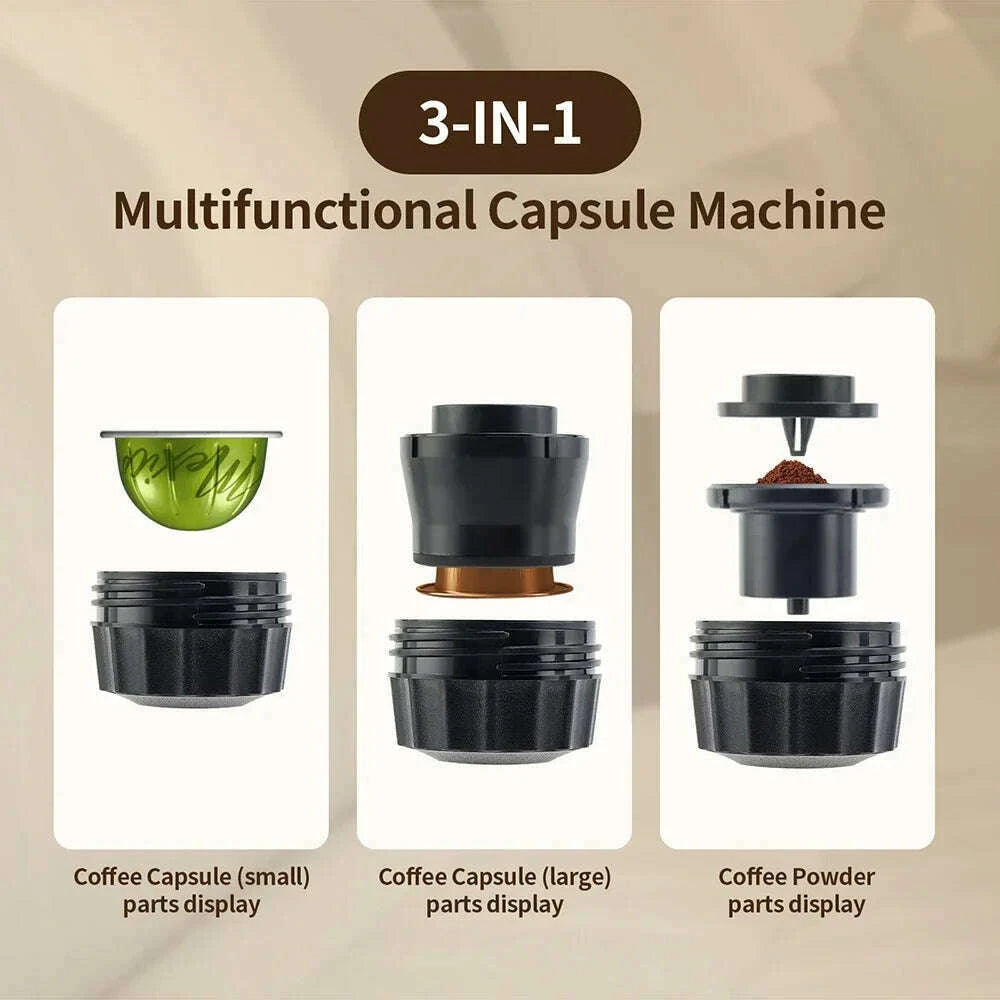 3-IN-1
Multifunctional Capsule Machine

Mexico

Coffee Capsule (small) parts display

Coffee Capsule (large) parts display

Coffee Powder parts display