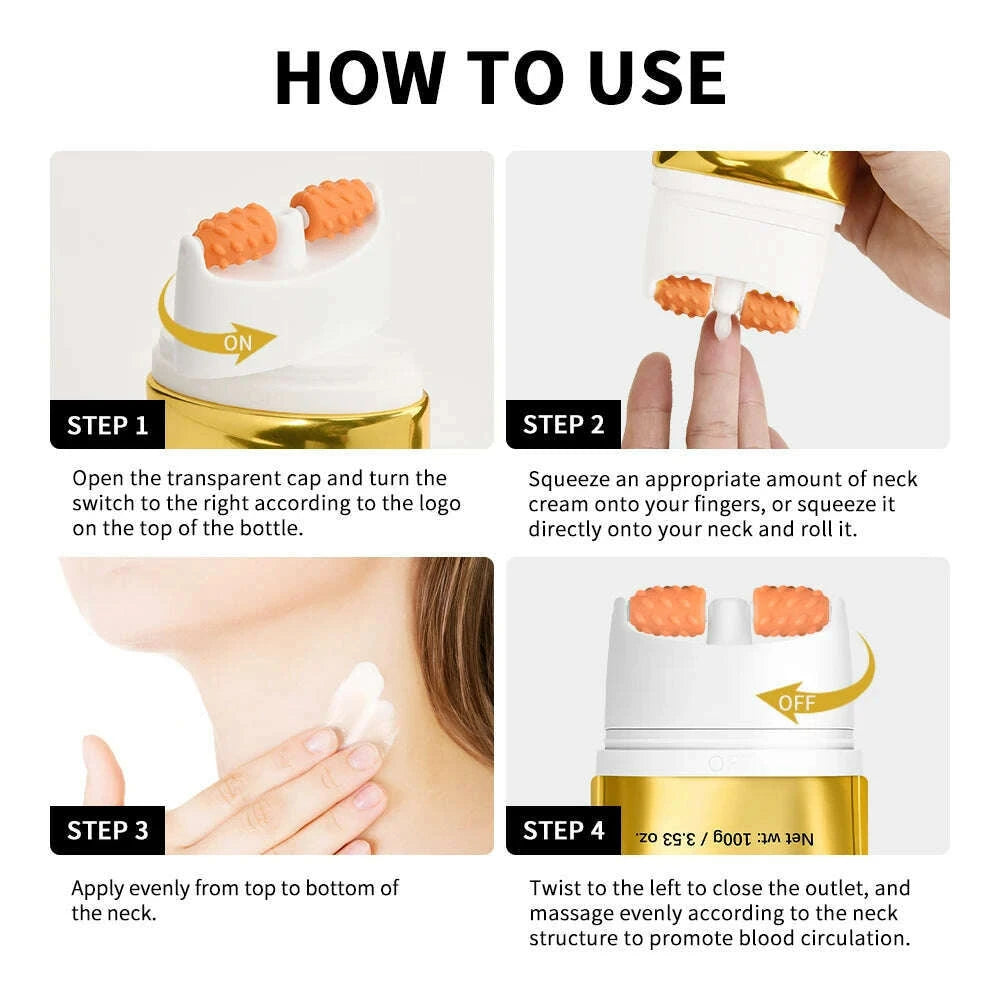 HOW TO USE

ON

STEP 1

Open the transparent cap and turn the switch to the right according to the logo on the top of the bottle.

STEP 2

Squeeze an appropriate amount of neck cream onto your fingers, or squeeze it directly onto your neck and roll it.

STEP 3

Apply evenly from top to bottom of the neck.

OFF

Net wt: 100g / 3.53 oz.

STEP 4

Twist to the left to close the outlet, and massage evenly according to the neck structure to promote blood circulation.