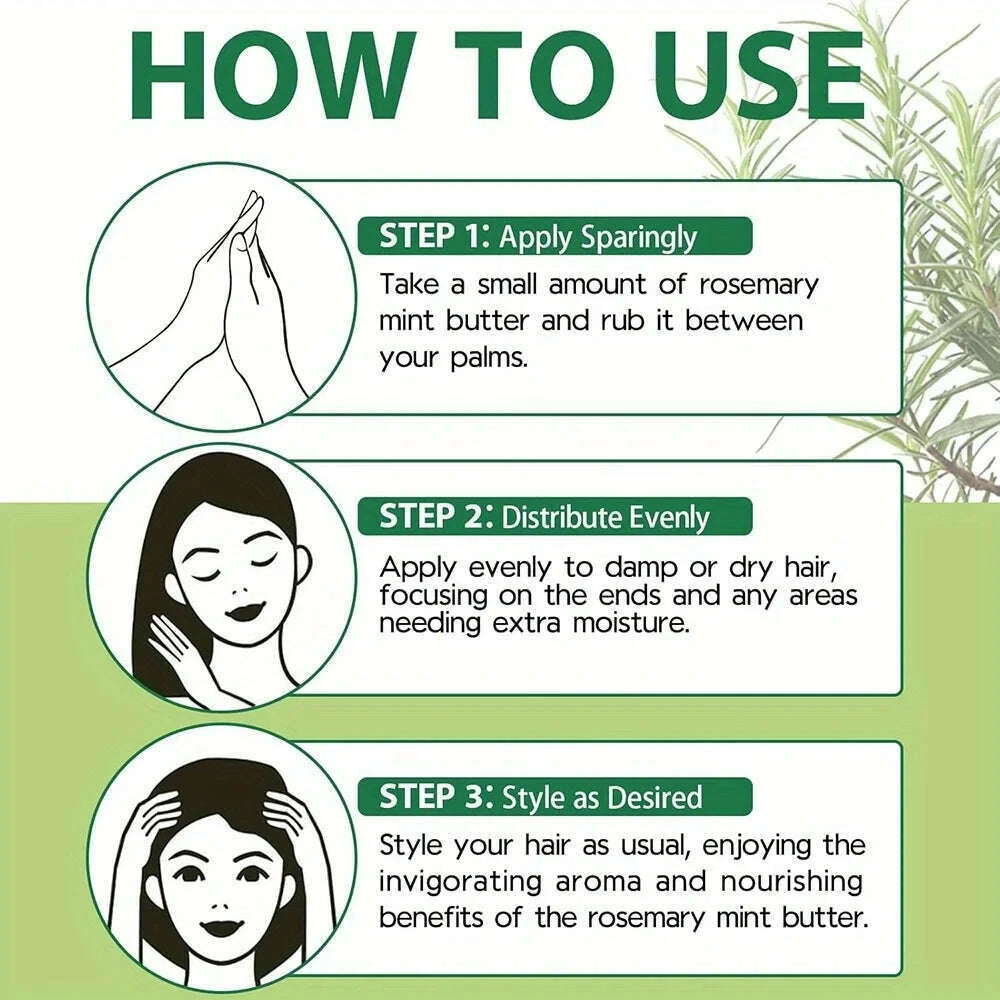 HOW TO USE

STEP 1: Apply Sparingly

Take a small amount of rosemary mint butter and rub it between your palms.

STEP 2: Distribute Evenly

Apply evenly to damp or dry hair, focusing on the ends and any areas needing extra moisture.

STEP 3: Style as Desired

Style your hair as usual, enjoying the invigorating aroma and nourishing benefits of the rosemary mint butter.