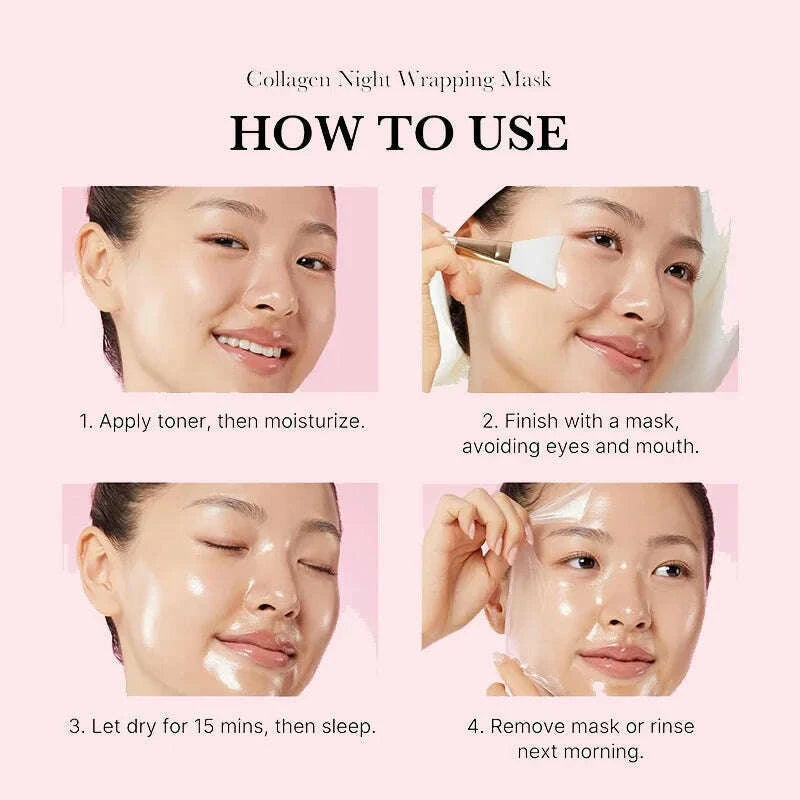 Collagen Night Wrapping Mask

HOW TO USE

1. Apply toner, then moisturize.

2. Finish with a mask, avoiding eyes and mouth.

3. Let dry for 15 mins, then sleep.

4. Remove mask or rinse next morning.