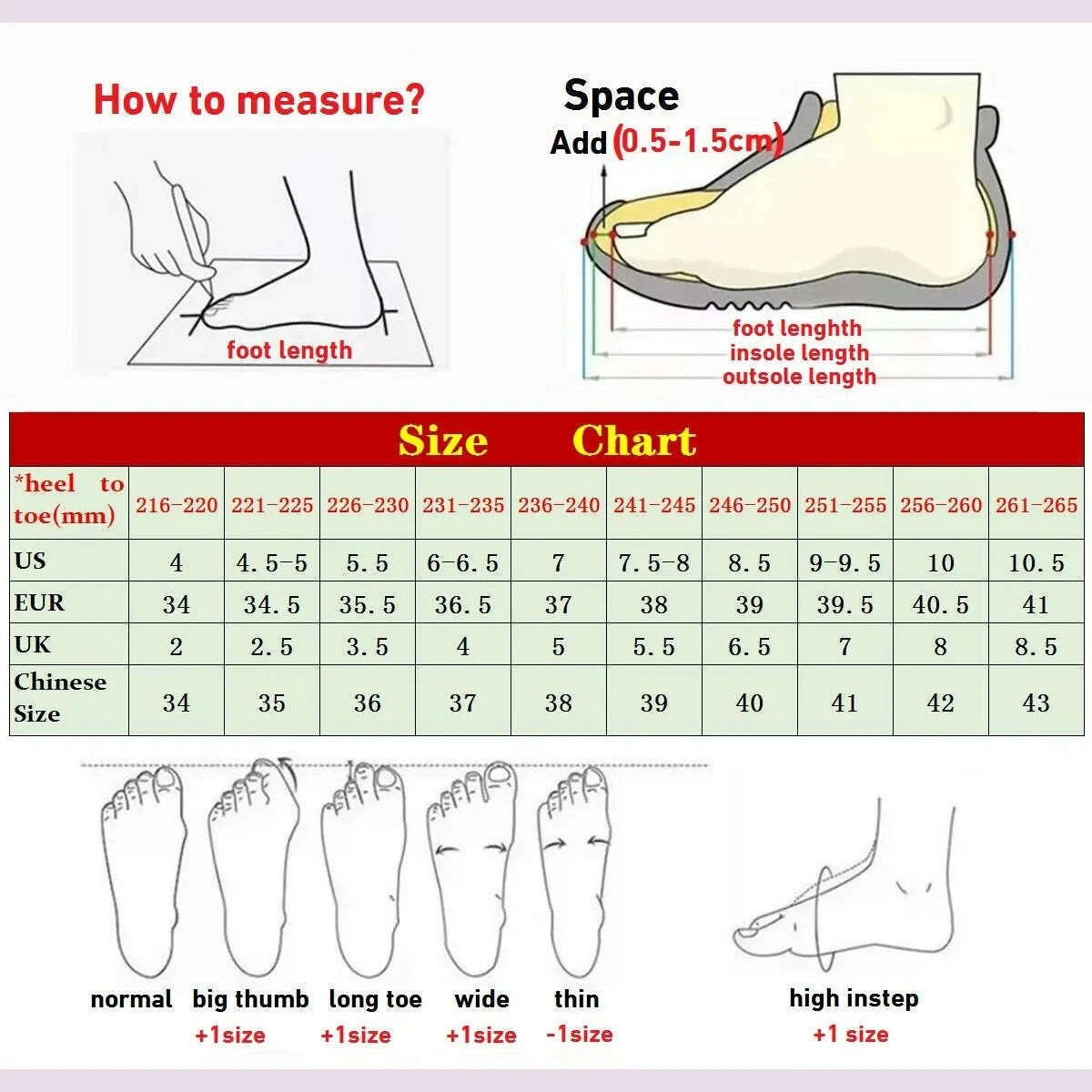 How to measure?

foot length

Space
Add (0.5-1.5cm)

foot lenghth
insole length
outsole length

Size Chart

| *heel to toe(mm) | 216-220 | 221-225 | 226-230 | 231-235 | 236-240 | 241-245 | 246-250 | 251-255 | 256-260 | 261-265 |
|---|---|---|---|---|---|---|---|---|---|---|
| US | 4 | 4.5-5 | 5.5 | 6-6.5 | 7 | 7.5-8 | 8.5 | 9-9.5 | 10 | 10.5 |
| EUR | 34 | 34.5 | 35.5 | 36.5 | 37 | 38 | 39 | 39.5 | 40.5 | 41 |
| UK | 2 | 2.5 | 3.5 | 4 | 5 | 5.5 | 6.5 | 7 | 8 | 8.5 |
| Chinese Size | 34 | 35 | 36 | 37 | 38 | 39 | 40 | 41 | 42 | 43 |

normal

big thumb
+1size

long toe
+1size

wide
+1size

thin
-1size

high instep
+1 size