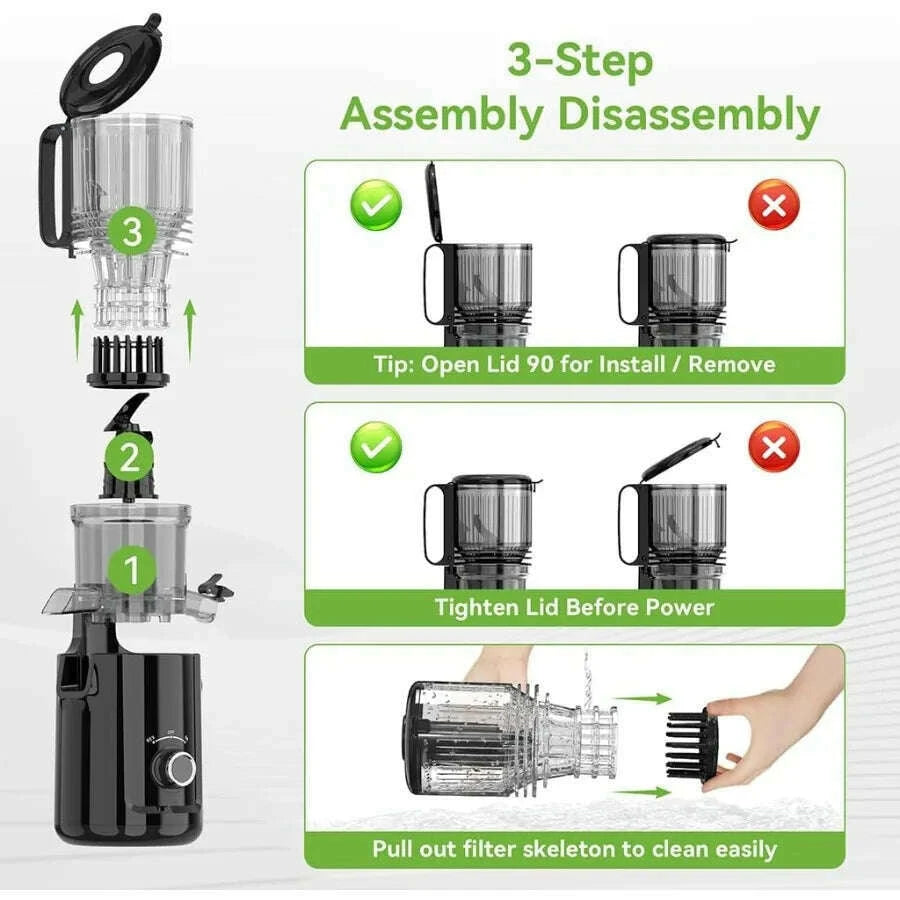 3-Step
Assembly Disassembly

3

2

1

Tip: Open Lid 90 for Install / Remove

Tighten Lid Before Power

Pull out filter skeleton to clean easily