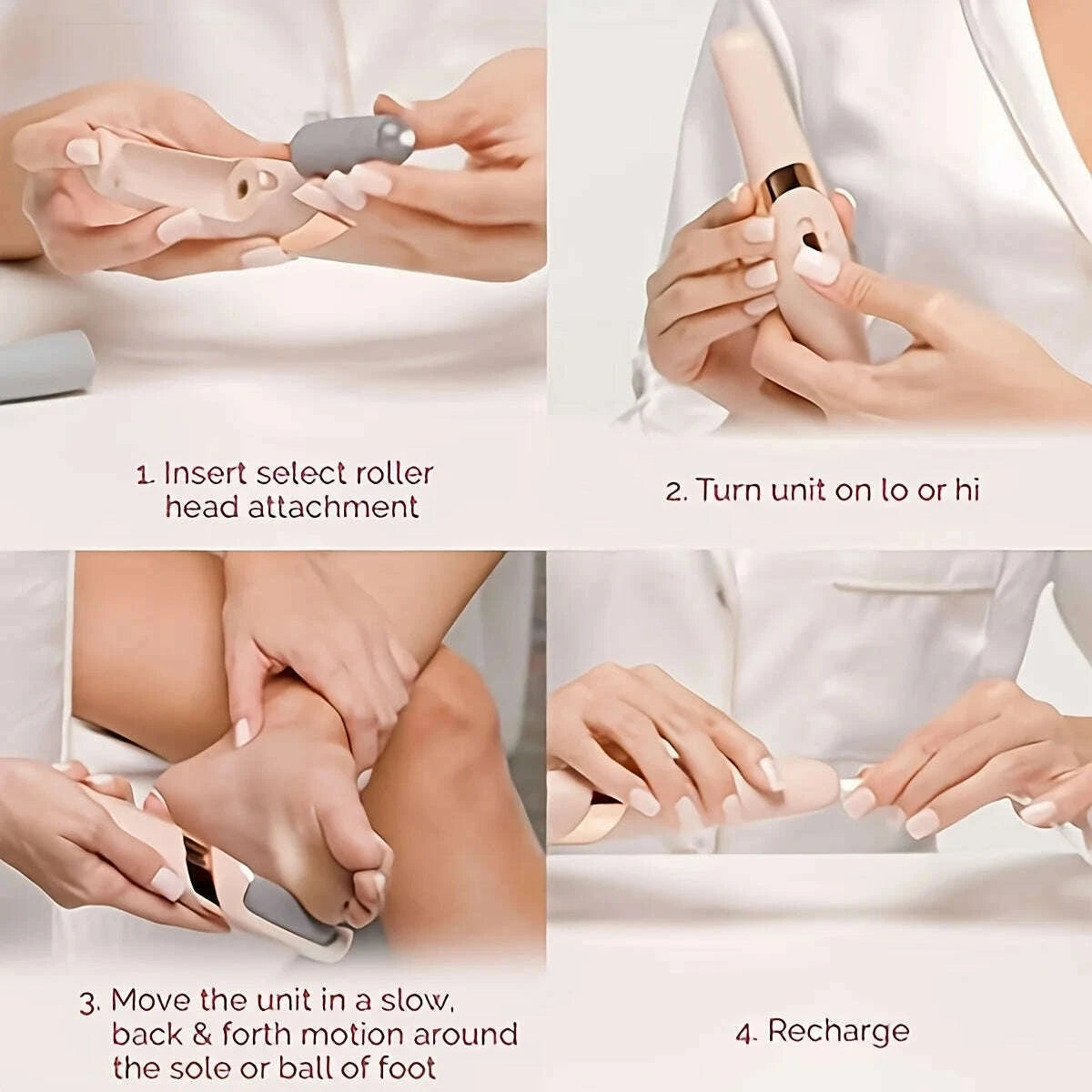 1. Insert select roller head attachment

2. Turn unit on lo or hi

3. Move the unit in a slow, back & forth motion around the sole or ball of foot

4. Recharge