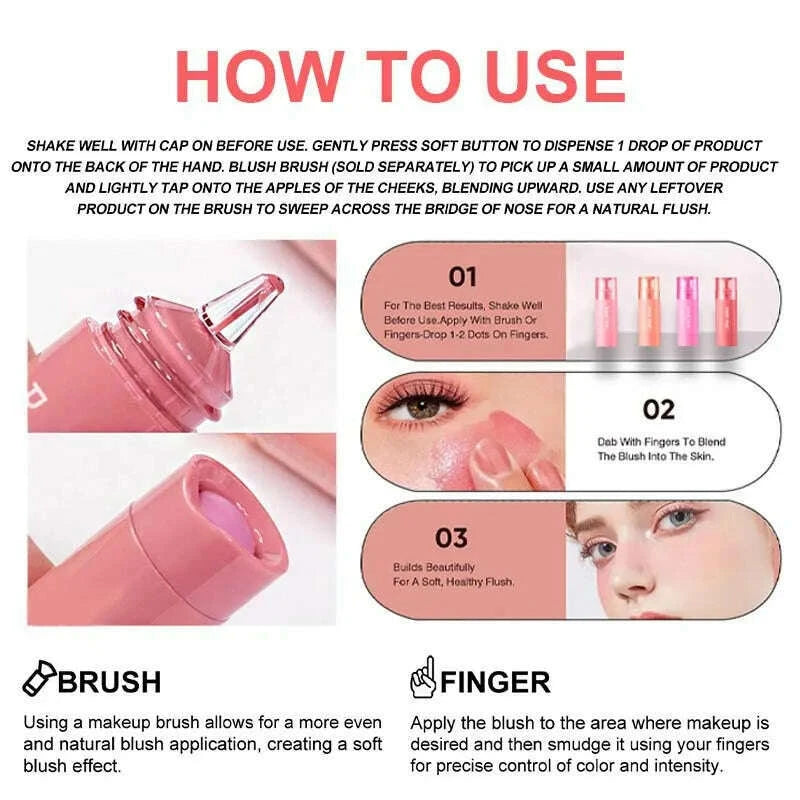 HOW TO USE

SHAKE WELL WITH CAP ON BEFORE USE. GENTLY PRESS SOFT BUTTON TO DISPENSE 1 DROP OF PRODUCT ONTO THE BACK OF THE HAND. BLUSH BRUSH (SOLD SEPARATELY) TO PICK UP A SMALL AMOUNT OF PRODUCT AND LIGHTLY TAP ONTO THE APPLES OF THE CHEEKS, BLENDING UPWARD. USE ANY LEFTOVER PRODUCT ON THE BRUSH TO SWEEP ACROSS THE BRIDGE OF NOSE FOR A NATURAL FLUSH.

01

For The Best Results, Shake Well Before Use.Apply With Brush Or Fingers-Drop 1-2 Dots On Fingers.

02

Dab With Fingers To Blend The Blush Into The Skin.

03

Builds Beautifully For A Soft, Healthy Flush.

BRUSH

Using a makeup brush allows for a more even and natural blush application, creating a soft blush effect.

FINGER

Apply the blush to the area where makeup is desired and then smudge it using your fingers for precise control of color and intensity.