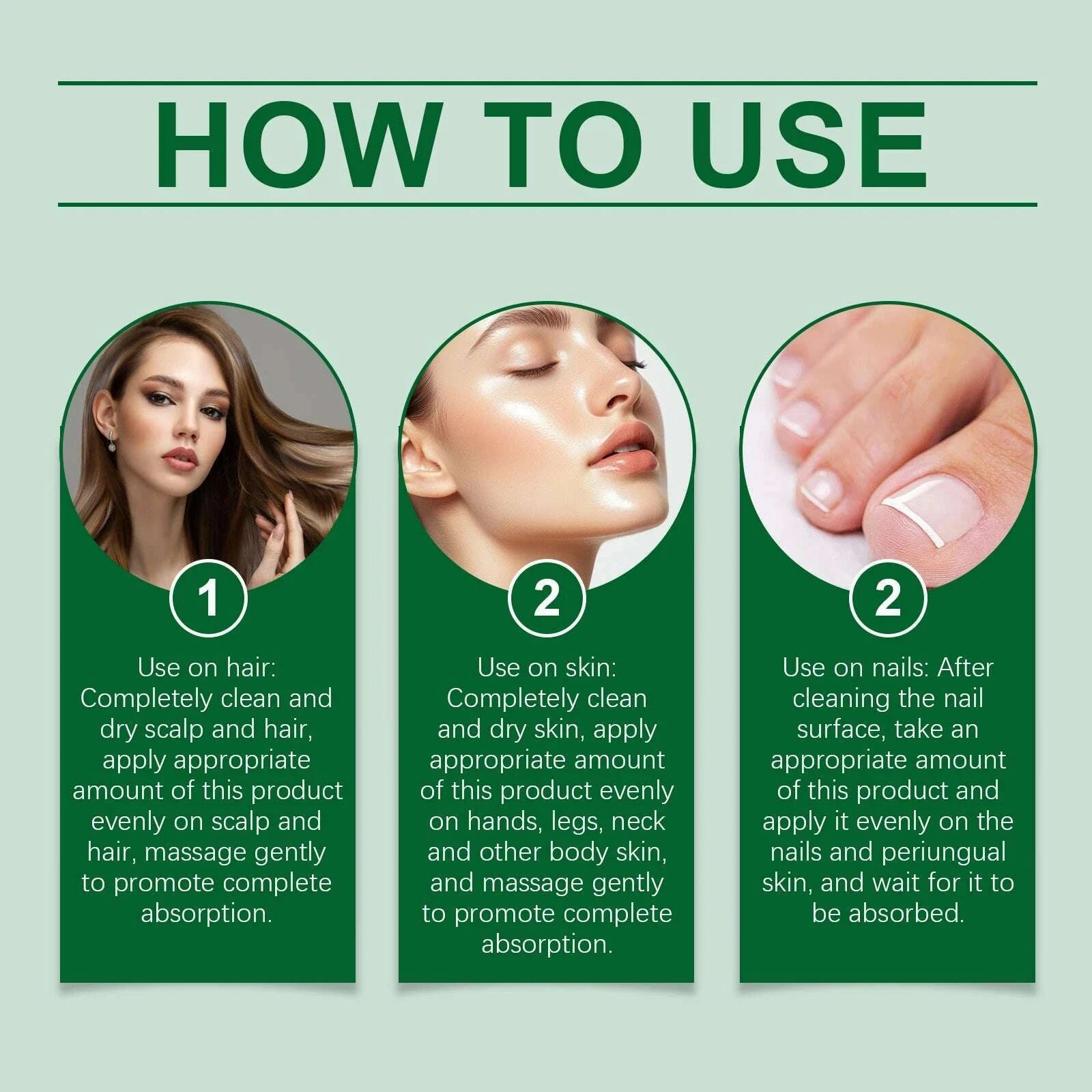 HOW TO USE

1

Use on hair: Completely clean and dry scalp and hair, apply appropriate amount of this product evenly on scalp and hair, massage gently to promote complete absorption.

2

Use on skin: Completely clean and dry skin, apply appropriate amount of this product evenly on hands, legs, neck and other body skin, and massage gently to promote complete absorption.

2

Use on nails: After cleaning the nail surface, take an appropriate amount of this product and apply it evenly on the nails and periungual skin, and wait for it to be absorbed.