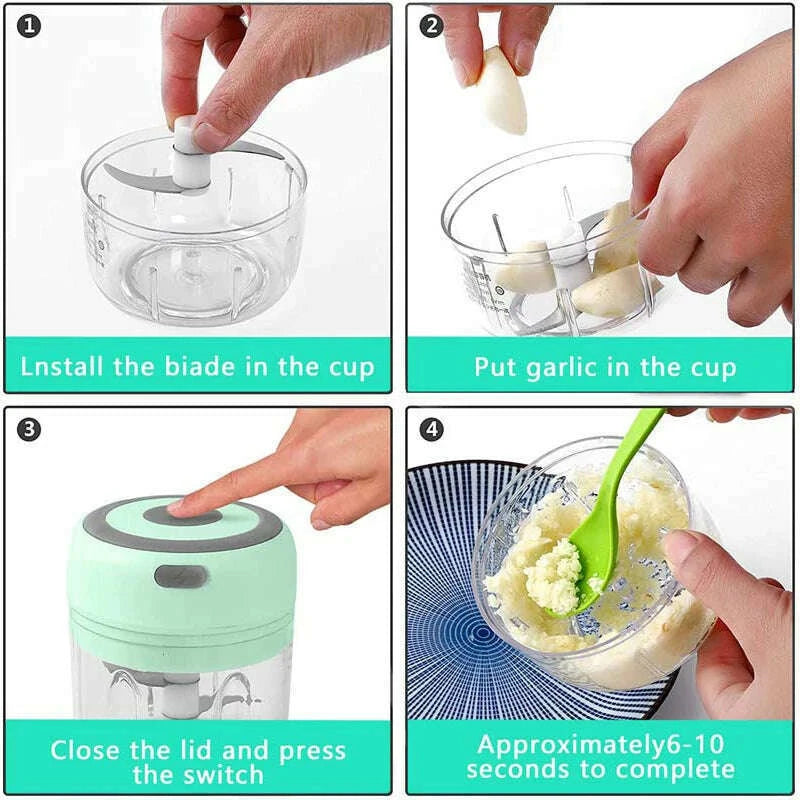 1

Lnstall the biade in the cup

2

Put garlic in the cup

3

Close the lid and press the switch

4

Approximately6-10 seconds to complete