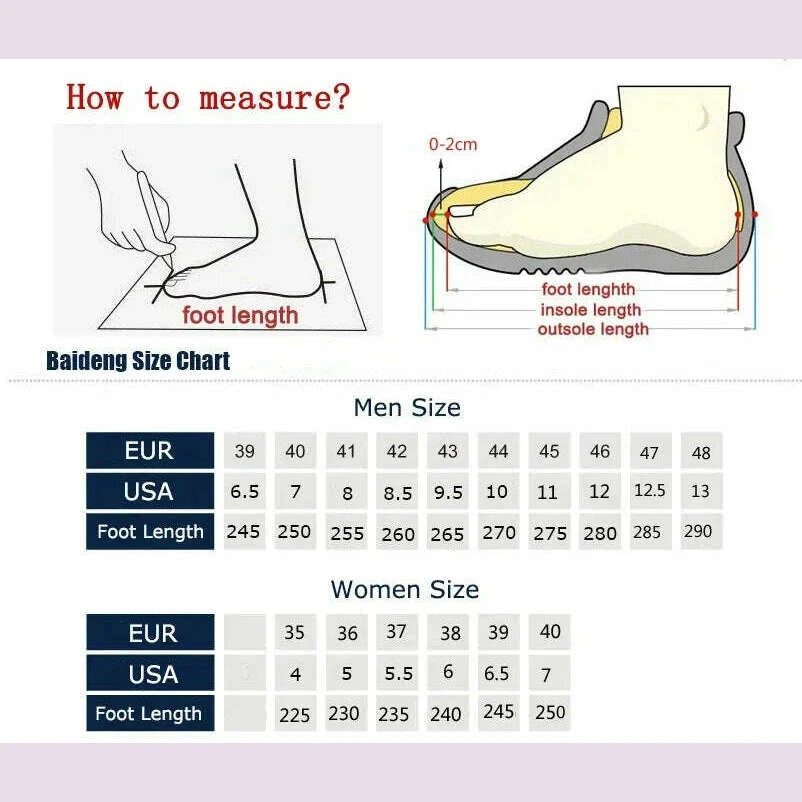 How to measure?

foot length

0-2cm

foot lenghth
insole length
outsole length

Baideng Size Chart

Men Size

| EUR | 39 | 40 | 41 | 42 | 43 | 44 | 45 | 46 | 47 | 48 |
|---|---|---|---|---|---|---|---|---|---|---|
| USA | 6.5 | 7 | 8 | 8.5 | 9.5 | 10 | 11 | 12 | 12.5 | 13 |
| Foot Length | 245 | 250 | 255 | 260 | 265 | 270 | 275 | 280 | 285 | 290 |

Women Size

| EUR | | 35 | 36 | 37 | 38 | 39 | 40 |
|---|---|---|---|---|---|---|---|
| USA | | 4 | 5 | 5.5 | 6 | 6.5 | 7 |
| Foot Length | | 225 | 230 | 235 | 240 | 245 | 250 |