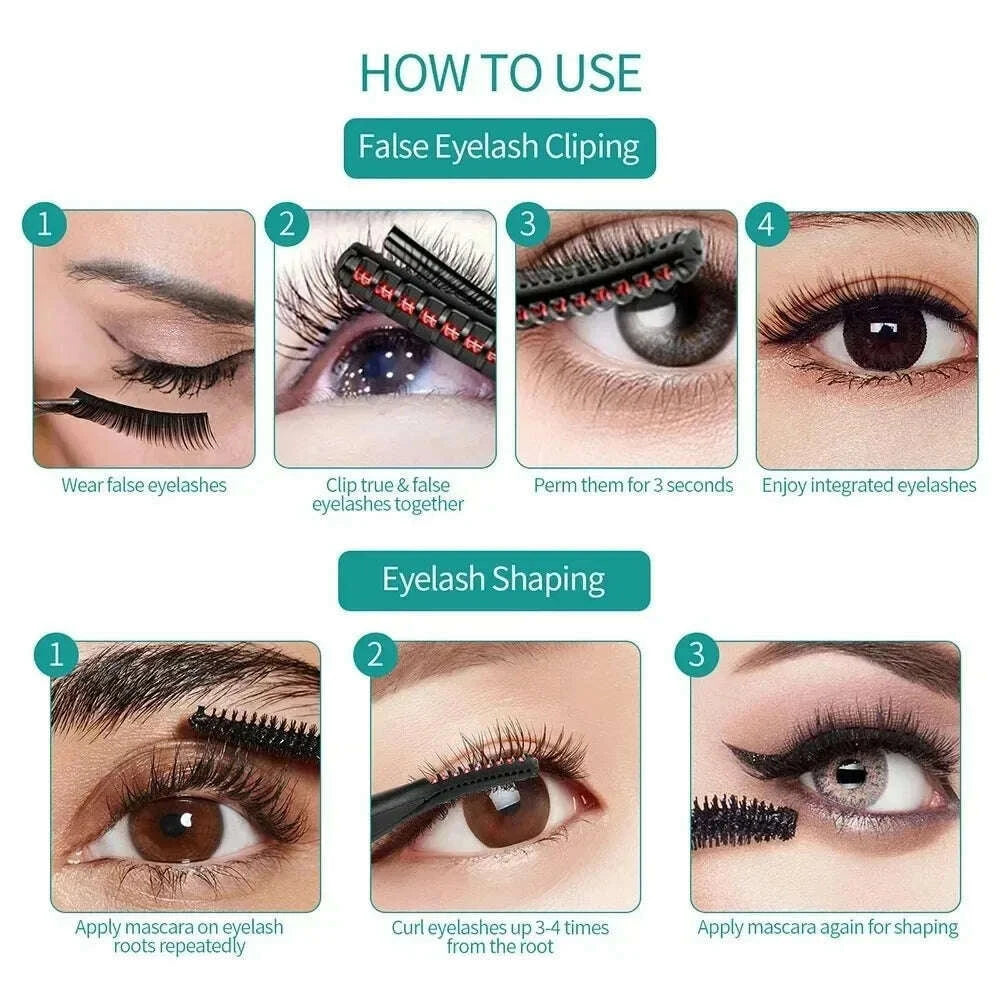 HOW TO USE

False Eyelash Cliping

1
Wear false eyelashes

2
Clip true & false eyelashes together

3
Perm them for 3 seconds

4
Enjoy integrated eyelashes

Eyelash Shaping

1
Apply mascara on eyelash roots repeatedly

2
Curl eyelashes up 3-4 times from the root

3
Apply mascara again for shaping