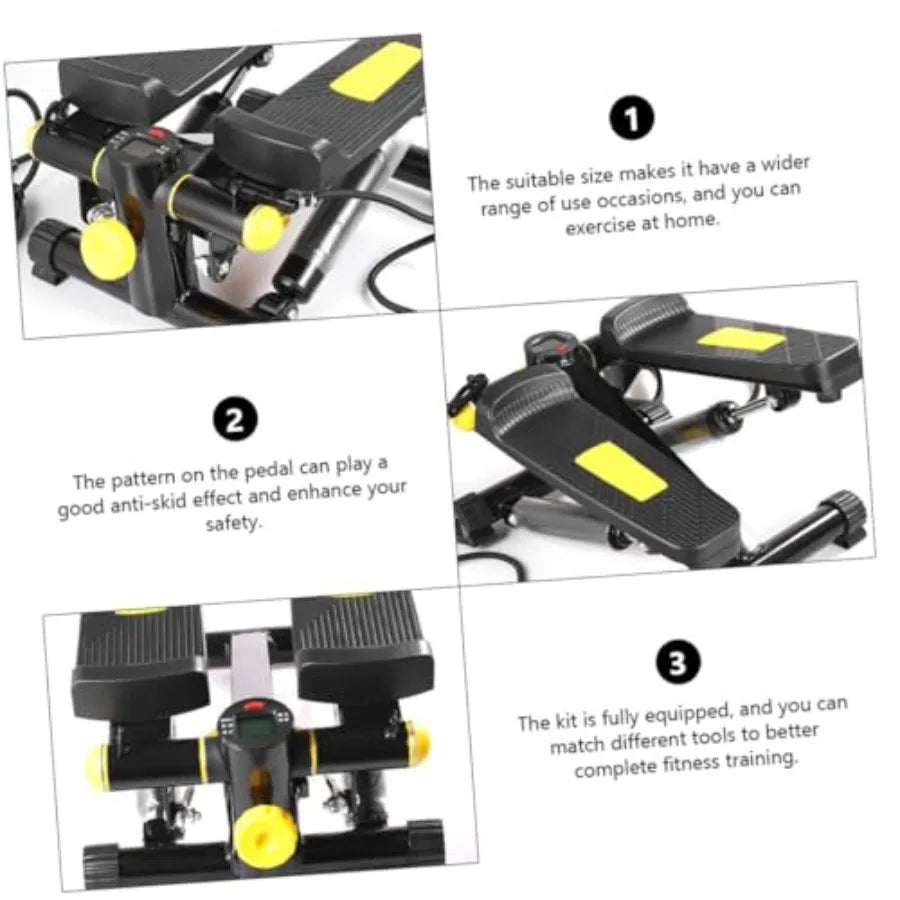 1

The suitable size makes it have a wider range of use occasions, and you can exercise at home.

2

The pattern on the pedal can play a good anti-skid effect and enhance your safety.

3

The kit is fully equipped, and you can match different tools to better complete fitness training.