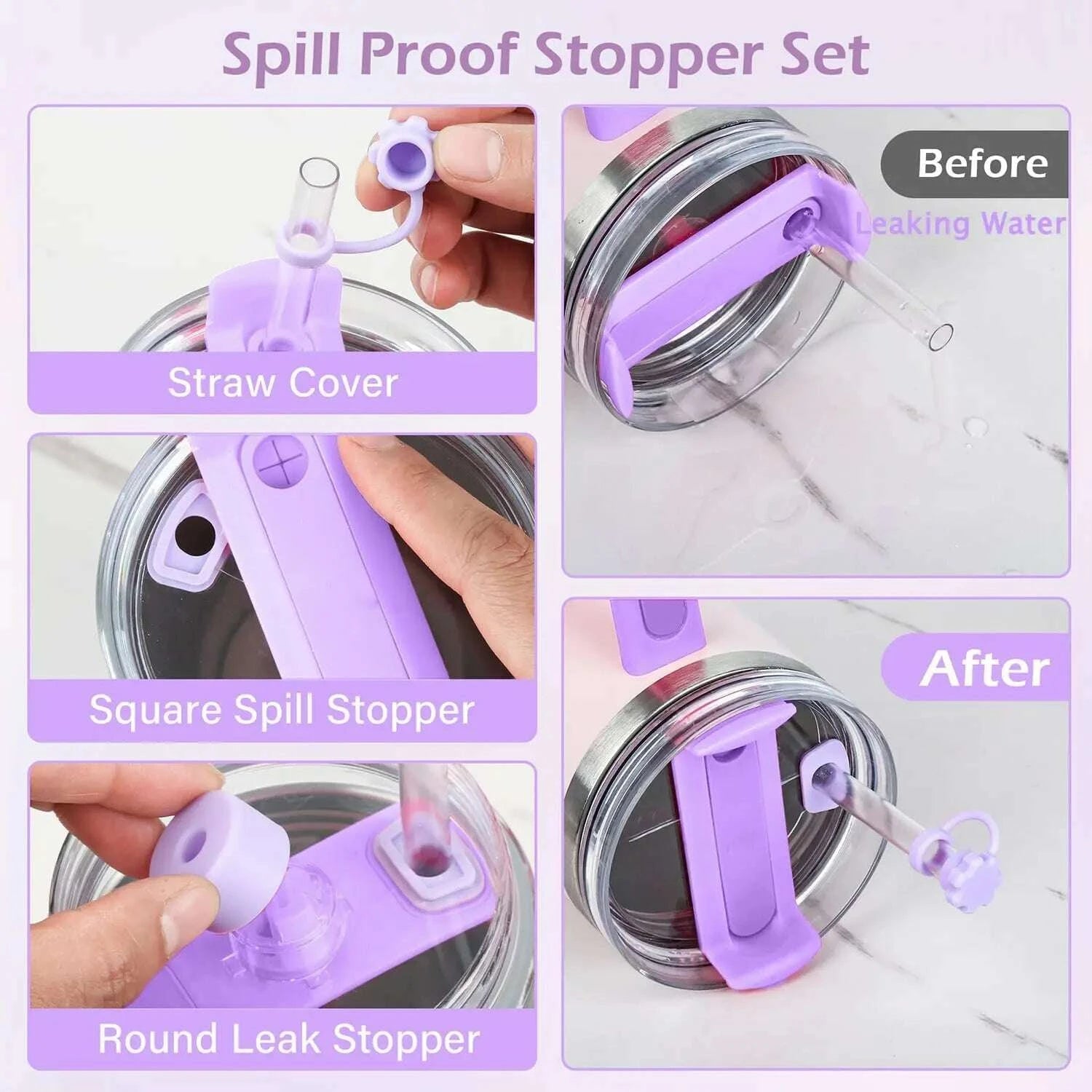 Spill Proof Stopper Set

Straw Cover

Square Spill Stopper

Round Leak Stopper

Before

Leaking Water

After