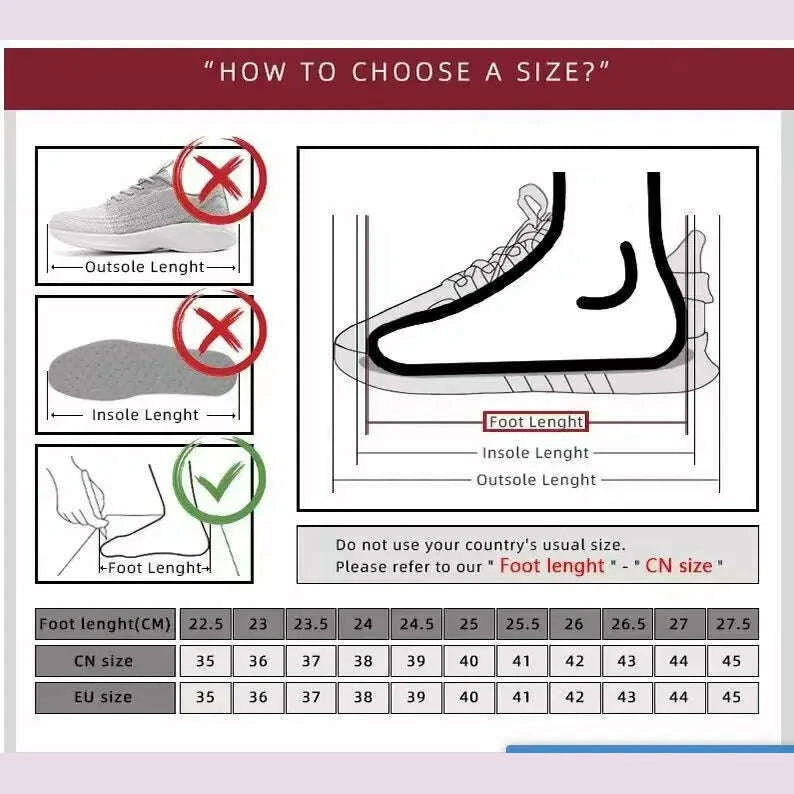 "HOW TO CHOOSE A SIZE?"

Outsole Lenght

Insole Lenght

Foot Lenght

Foot Lenght

Insole Lenght

Outsole Lenght

Do not use your country's usual size.
Please refer to our " Foot lenght " - " CN size "

| Foot lenght(CM) | 22.5 | 23 | 23.5 | 24 | 24.5 | 25 | 25.5 | 26 | 26.5 | 27 | 27.5 |
|---|---|---|---|---|---|---|---|---|---|---|---|
| CN size | 35 | 36 | 37 | 38 | 39 | 40 | 41 | 42 | 43 | 44 | 45 |
| EU size | 35 | 36 | 37 | 38 | 39 | 40 | 41 | 42 | 43 | 44 | 45 |