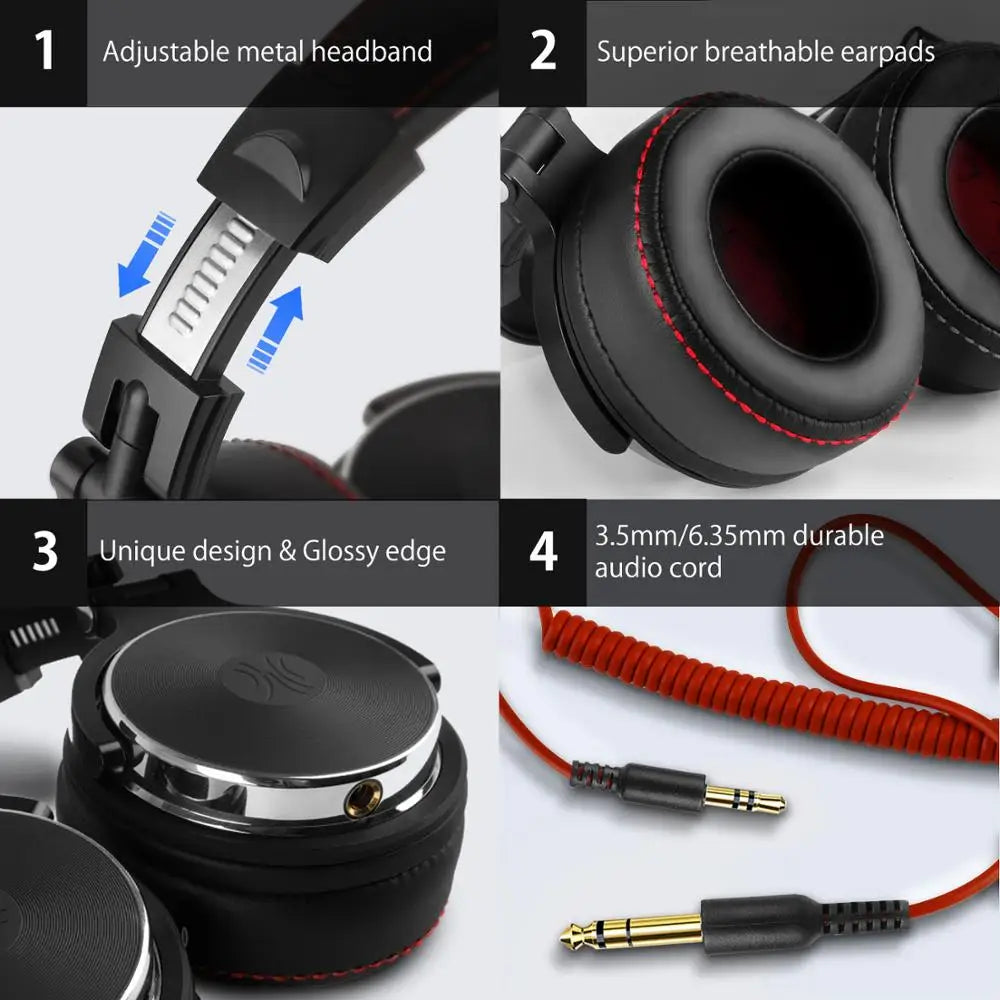 1 Adjustable metal headband

2 Superior breathable earpads

3 Unique design & Glossy edge

4 3.5mm/6.35mm durable audio cord