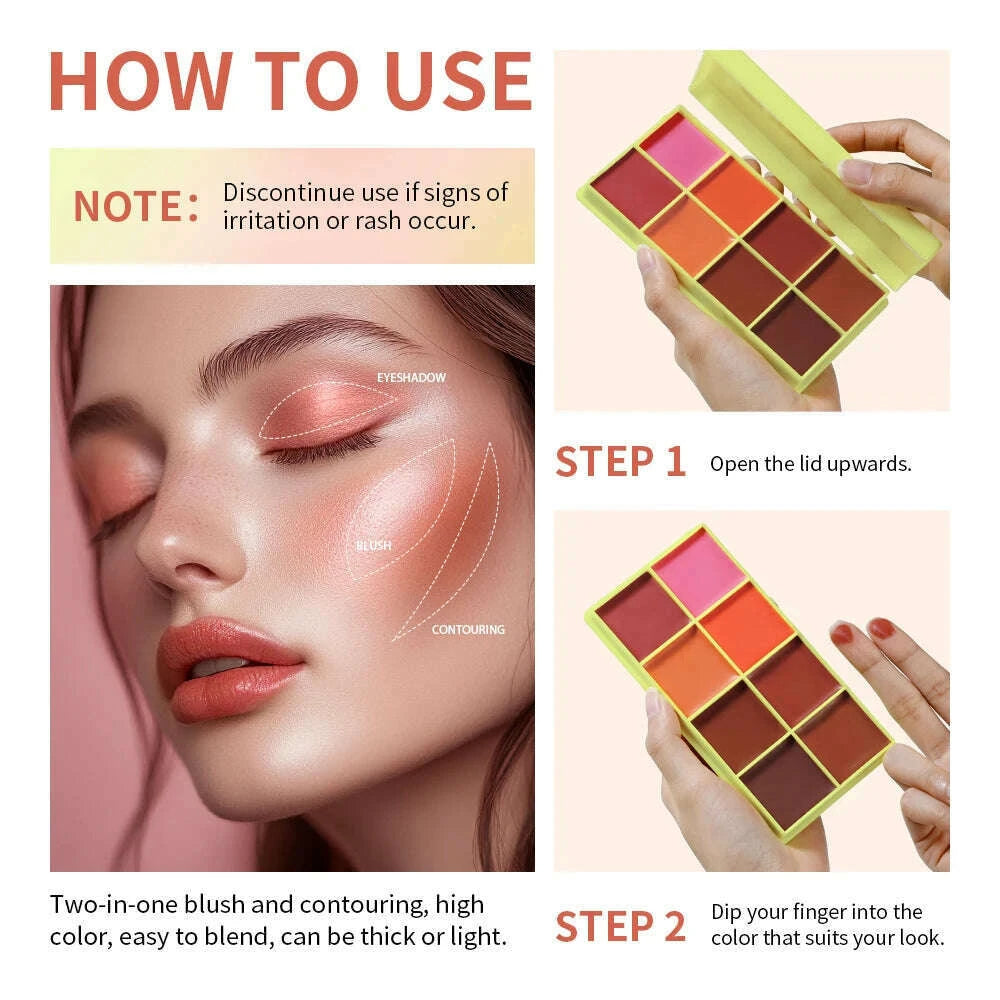 HOW TO USE

NOTE: Discontinue use if signs of irritation or rash occur.

EYESHADOW

BLUSH

CONTOURING

Two-in-one blush and contouring, high color, easy to blend, can be thick or light.

STEP 1 Open the lid upwards.

STEP 2 Dip your finger into the color that suits your look.