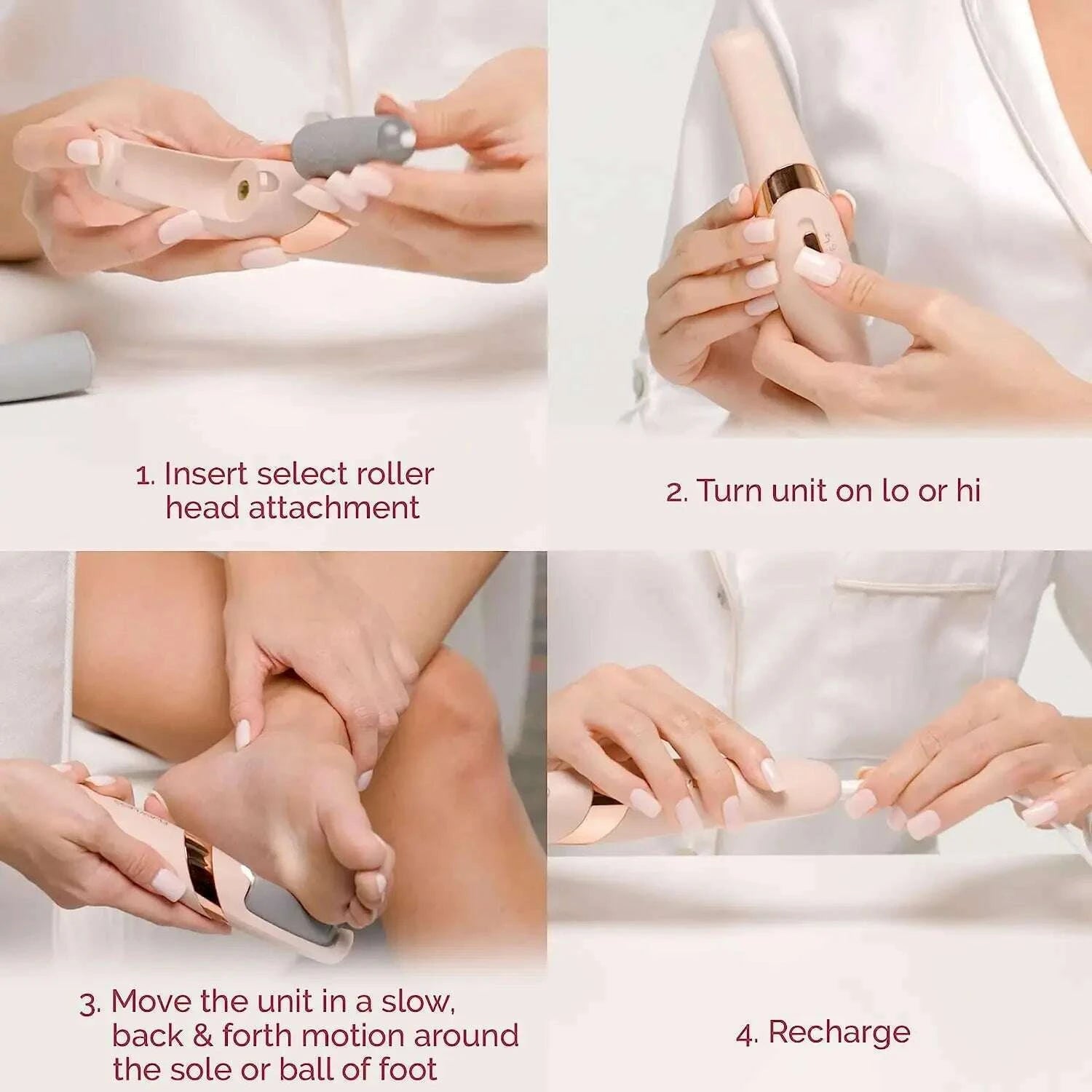 1. Insert select roller head attachment

2. Turn unit on lo or hi

3. Move the unit in a slow, back & forth motion around the sole or ball of foot

4. Recharge