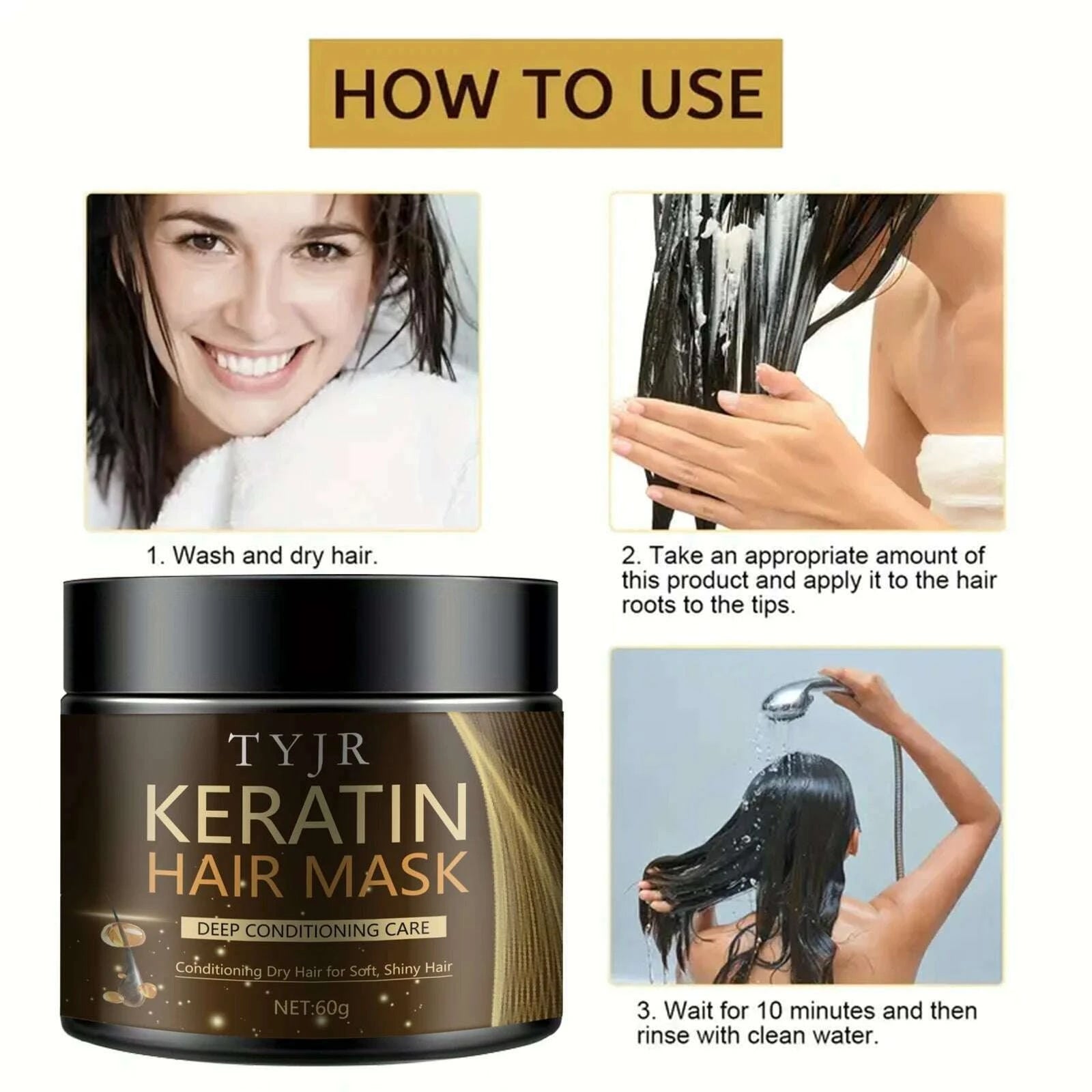 HOW TO USE

1. Wash and dry hair.

2. Take an appropriate amount of this product and apply it to the hair roots to the tips.

TYJR
KERATIN
HAIR MASK
DEEP CONDITIONING CARE
Conditioning Dry Hair for Soft, Shiny Hair
NET:60g

3. Wait for 10 minutes and then rinse with clean water.