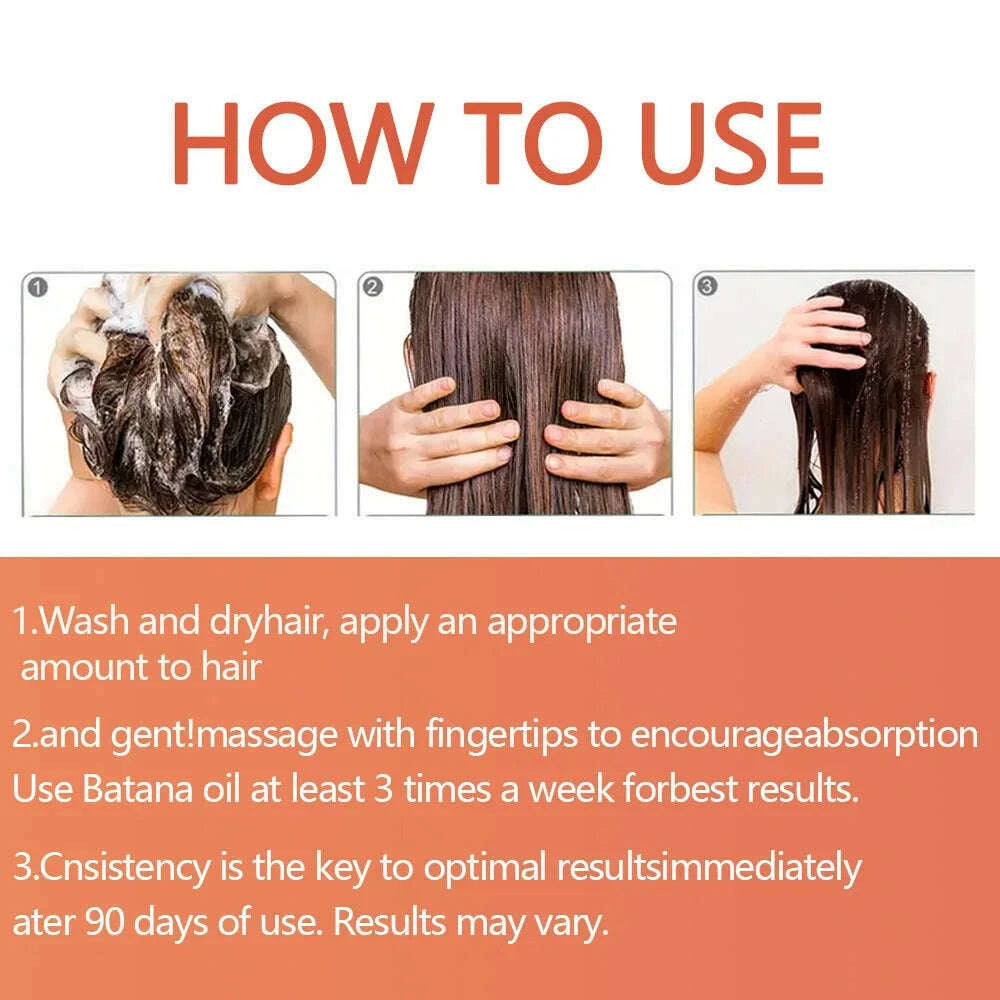 HOW TO USE

1

2

3

1.Wash and dryhair, apply an appropriate amount to hair

2.and gent!massage with fingertips to encourageabsorption Use Batana oil at least 3 times a week forbest results.

3.Cnsistency is the key to optimal resultsimmediately ater 90 days of use. Results may vary.