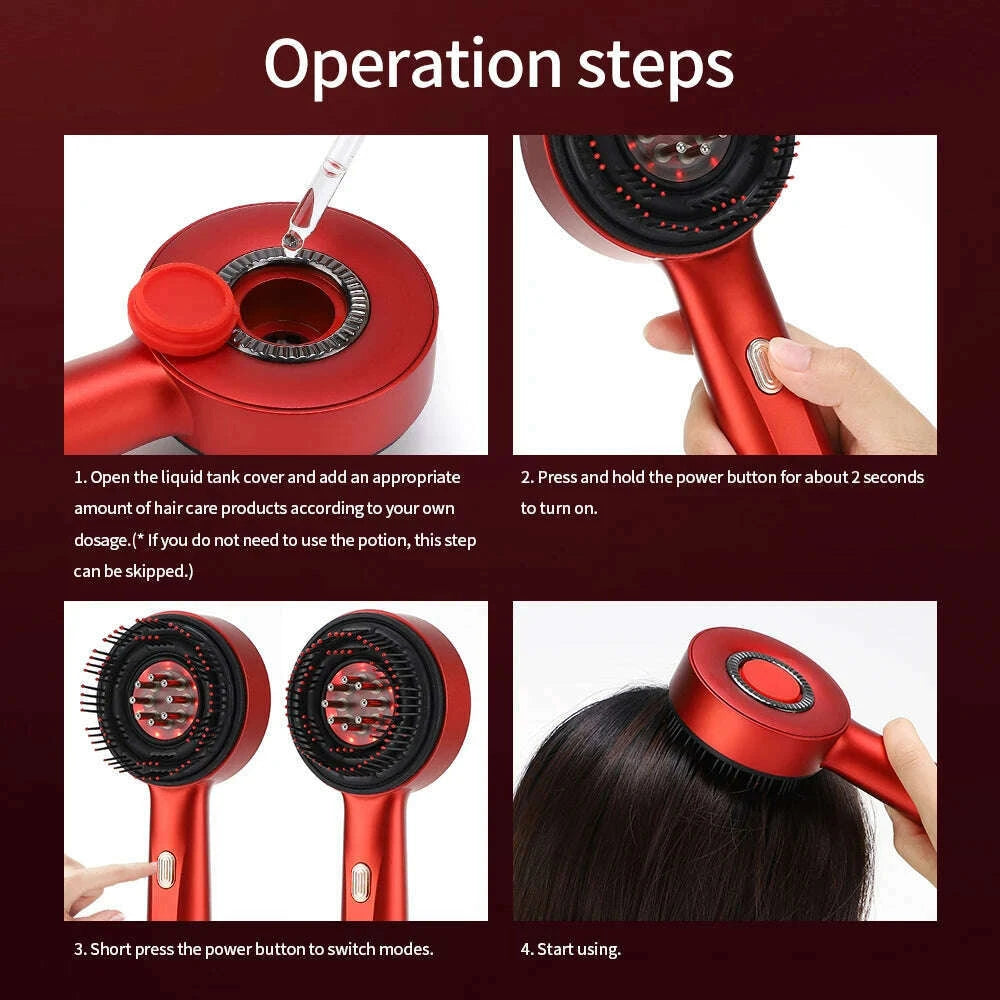 Operation steps

1. Open the liquid tank cover and add an appropriate amount of hair care products according to your own dosage.(* If you do not need to use the potion, this step can be skipped.)

2. Press and hold the power button for about 2 seconds to turn on.

3. Short press the power button to switch modes.

4. Start using.