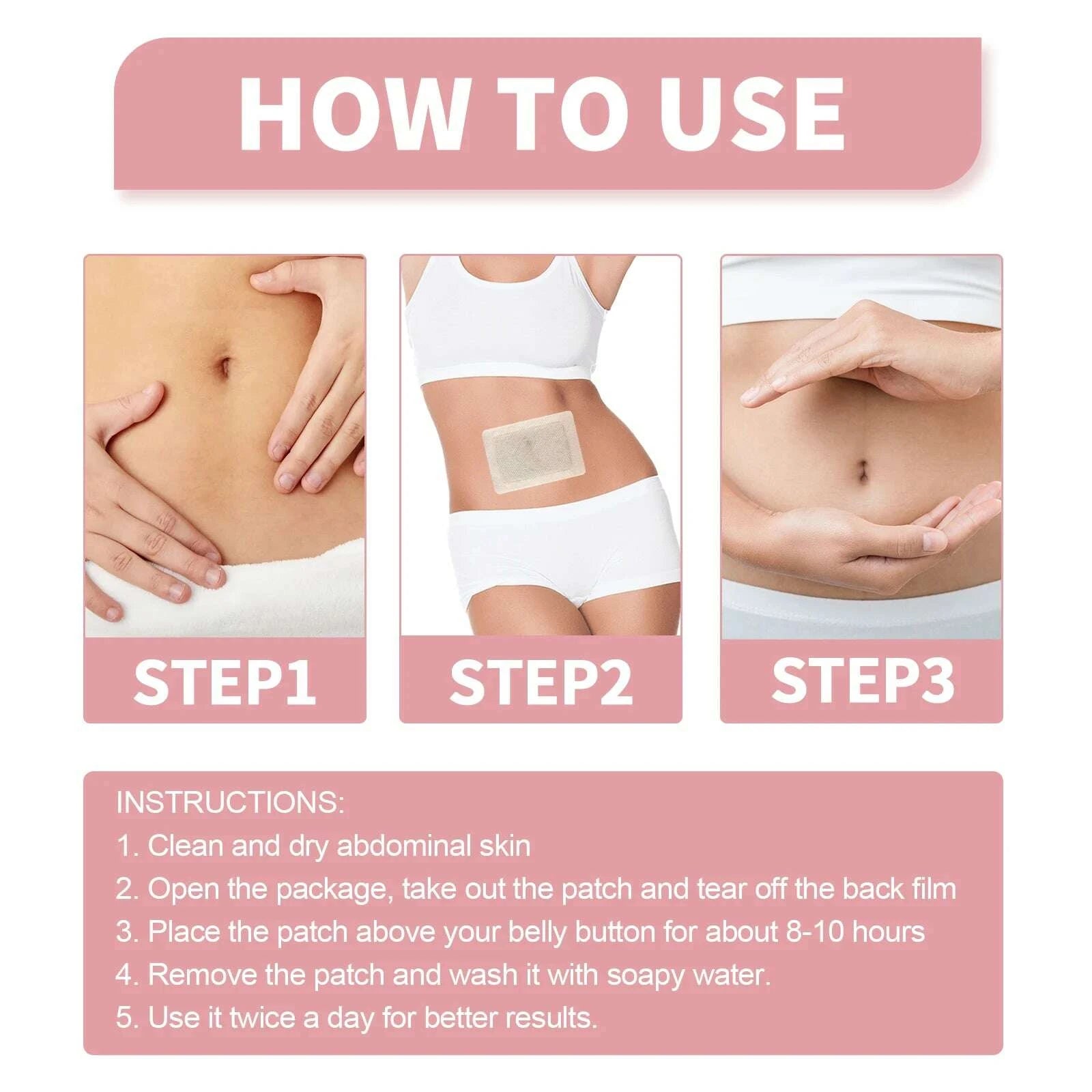 HOW TO USE

STEP1

STEP2

STEP3

INSTRUCTIONS:
1. Clean and dry abdominal skin
2. Open the package, take out the patch and tear off the back film
3. Place the patch above your belly button for about 8-10 hours
4. Remove the patch and wash it with soapy water.
5. Use it twice a day for better results.