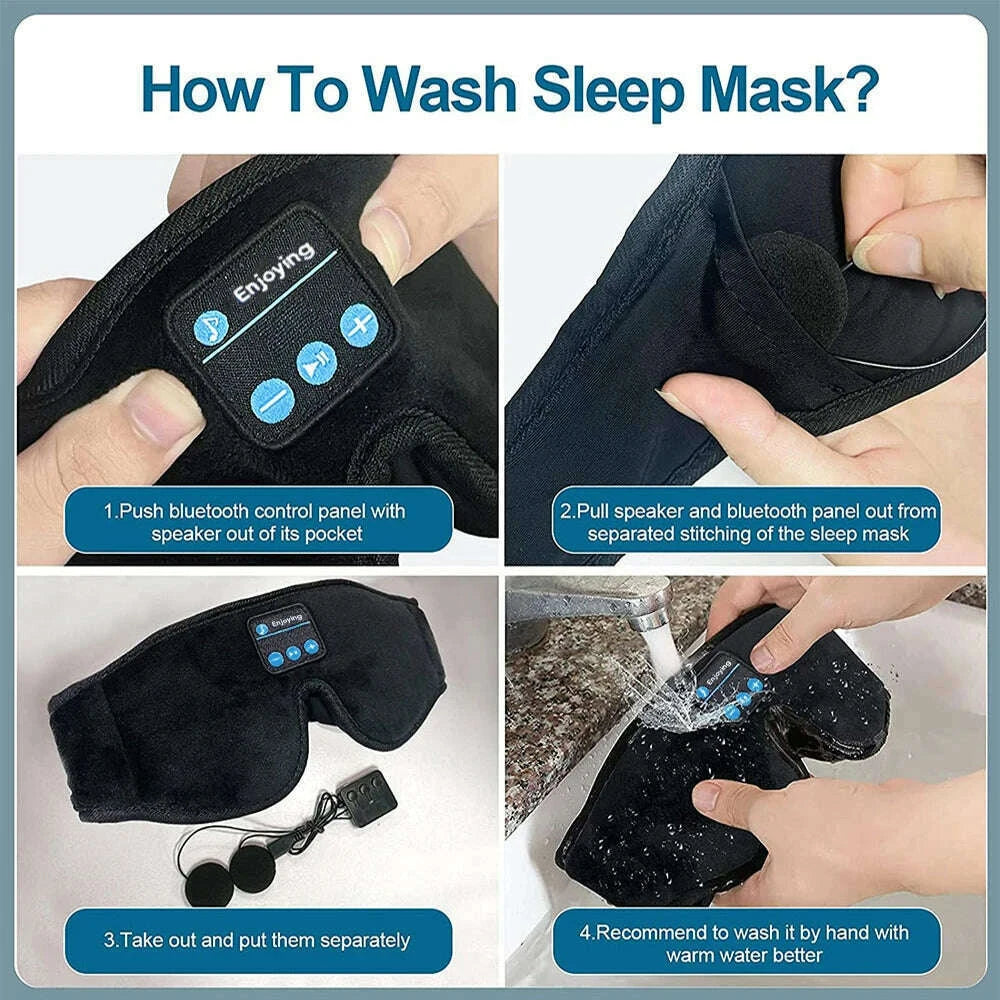 How To Wash Sleep Mask?

Enjoying

1.Push bluetooth control panel with speaker out of its pocket

2.Pull speaker and bluetooth panel out from separated stitching of the sleep mask

Enjoying

3.Take out and put them separately

Enjoying

4.Recommend to wash it by hand with warm water better