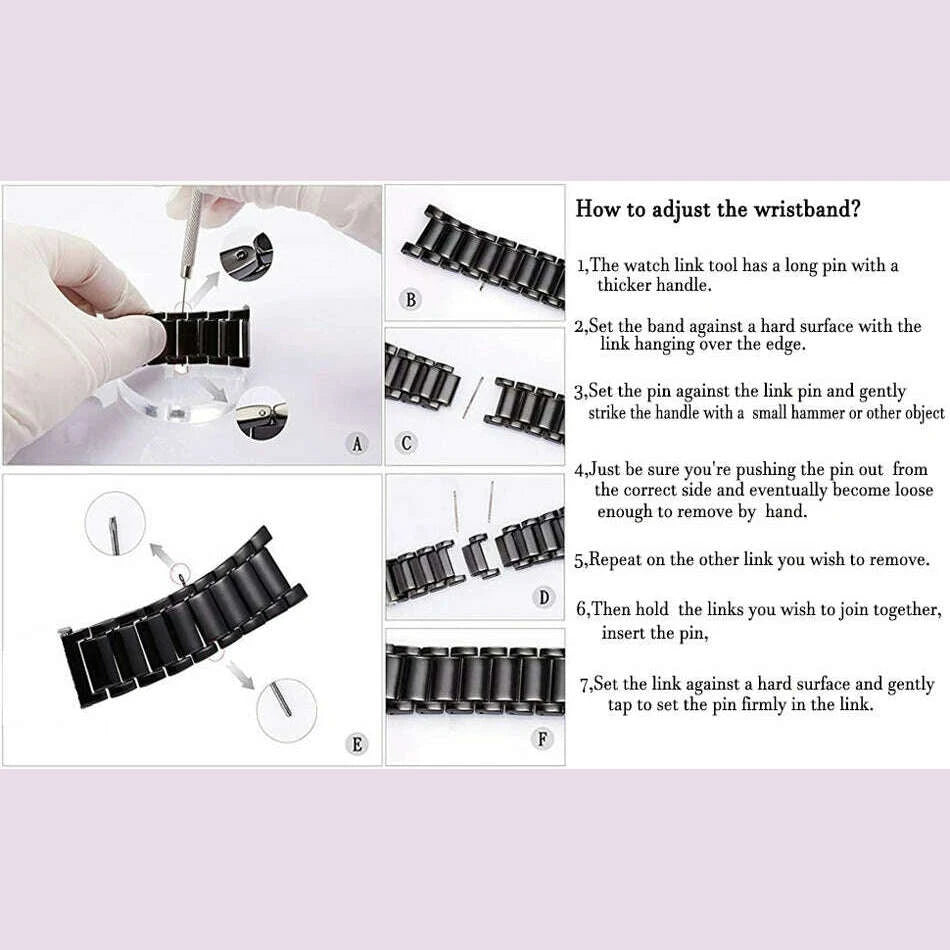 A

B

C

E

D

F

How to adjust the wristband?

1,The watch link tool has a long pin with a thicker handle.

2,Set the band against a hard surface with the link hanging over the edge.

3,Set the pin against the link pin and gently strike the handle with a small hammer or other object

4,Just be sure you're pushing the pin out from the correct side and eventually become loose enough to remove by hand.

5,Repeat on the other link you wish to remove.

6,Then hold the links you wish to join together, insert the pin,

7,Set the link against a hard surface and gently tap to set the pin firmly in the link.