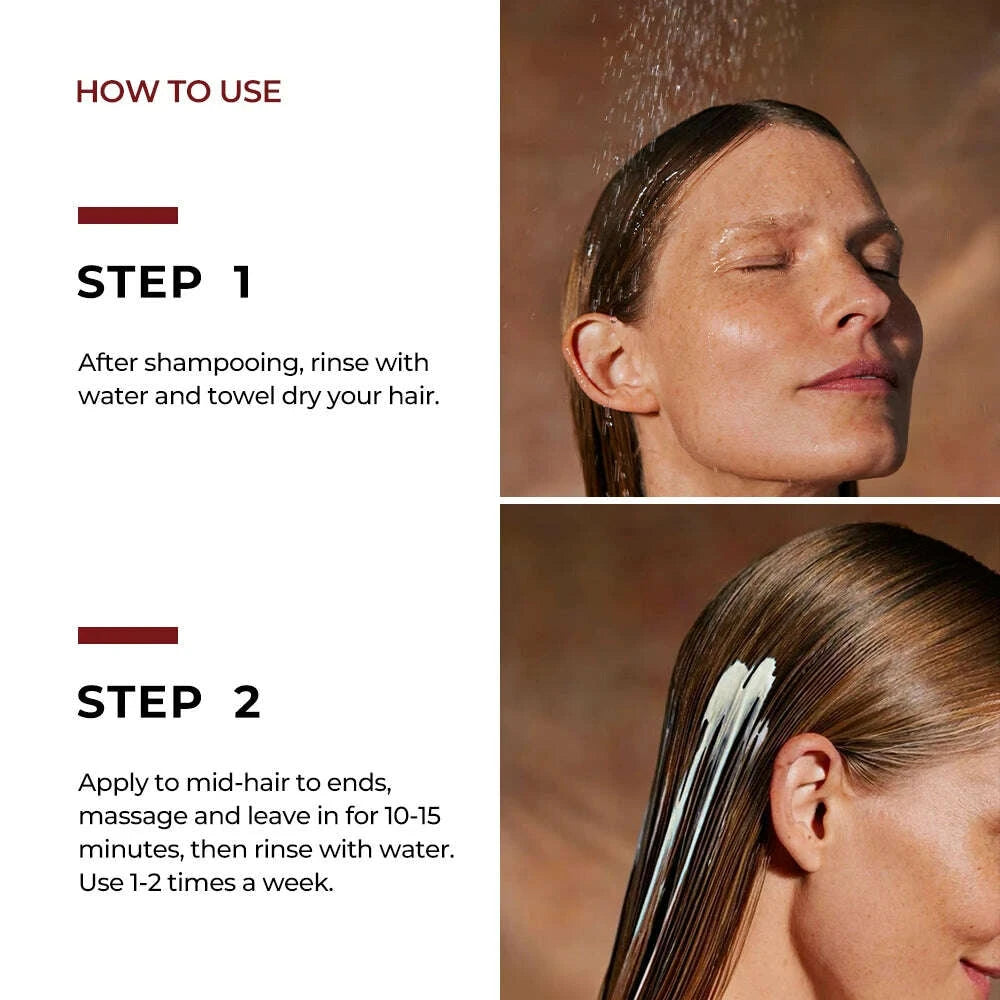 HOW TO USE

STEP 1

After shampooing, rinse with water and towel dry your hair.

STEP 2

Apply to mid-hair to ends, massage and leave in for 10-15 minutes, then rinse with water. Use 1-2 times a week.