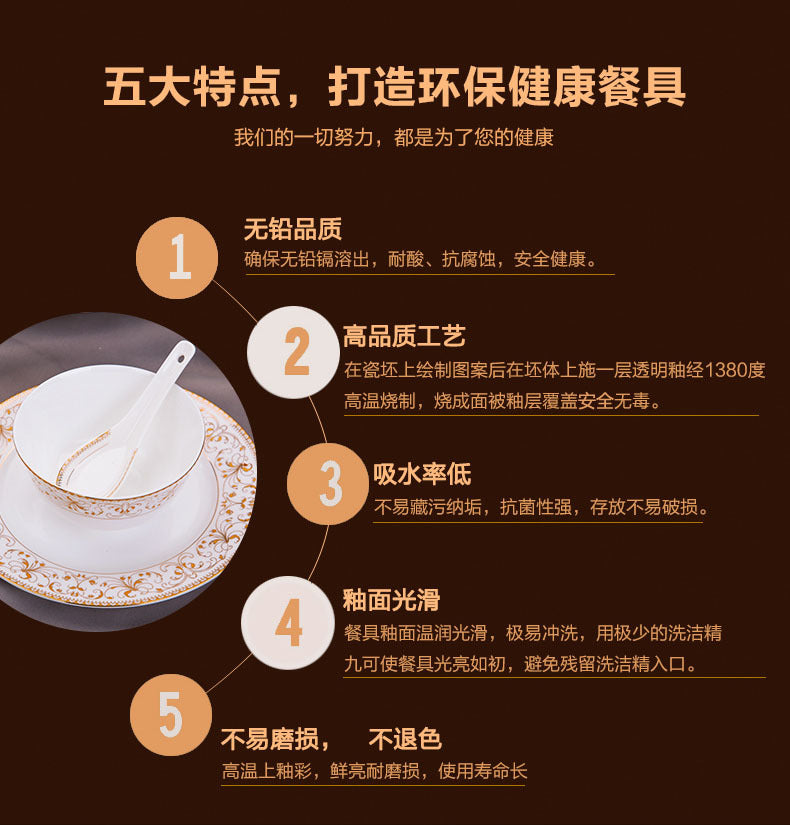 五大特点，打造环保健康餐具
我们的一切努力，都是为了您的健康

1
无铅品质
确保无铅镉溶出，耐酸、抗腐蚀，安全健康。

2
高品质工艺
在瓷坯上绘制图案后在坯体上施一层透明釉经1380度高温烧制，烧成面被釉层覆盖安全无毒。

3
吸水率低
不易藏污纳垢，抗菌性强，存放不易破损。

4
釉面光滑
餐具釉面温润光滑，极易冲洗，用极少的洗洁精九可使餐具光亮如初，避免残留洗洁精入口。

5
不易磨损， 不退色
高温上釉彩，鲜亮耐磨损，使用寿命长