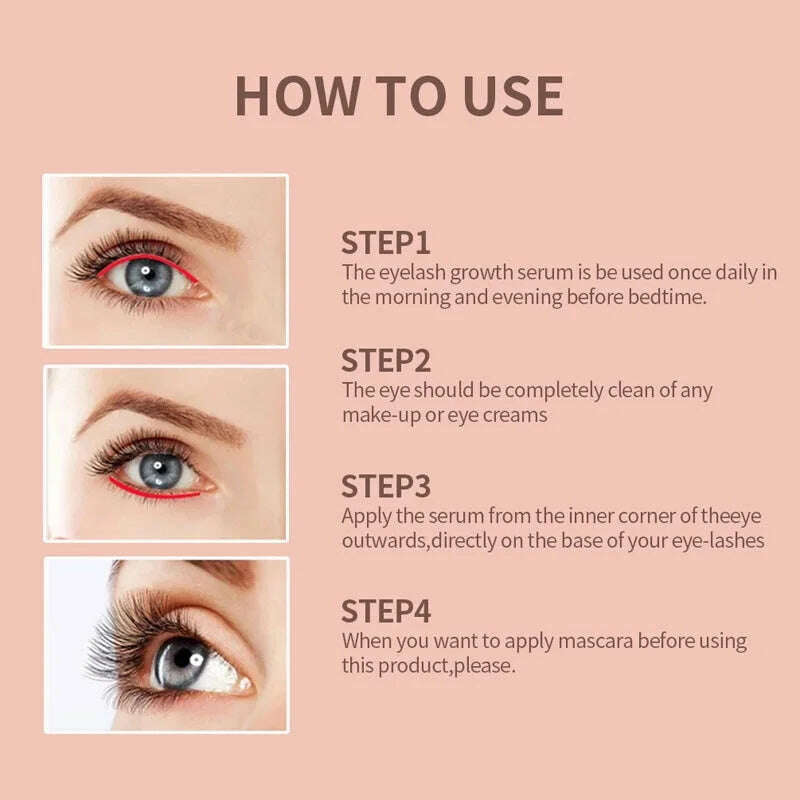 HOW TO USE

STEP1
The eyelash growth serum is be used once daily in the morning and evening before bedtime.

STEP2
The eye should be completely clean of any make-up or eye creams

STEP3
Apply the serum from the inner corner of theeye outwards,directly on the base of your eye-lashes

STEP4
When you want to apply mascara before using this product,please.