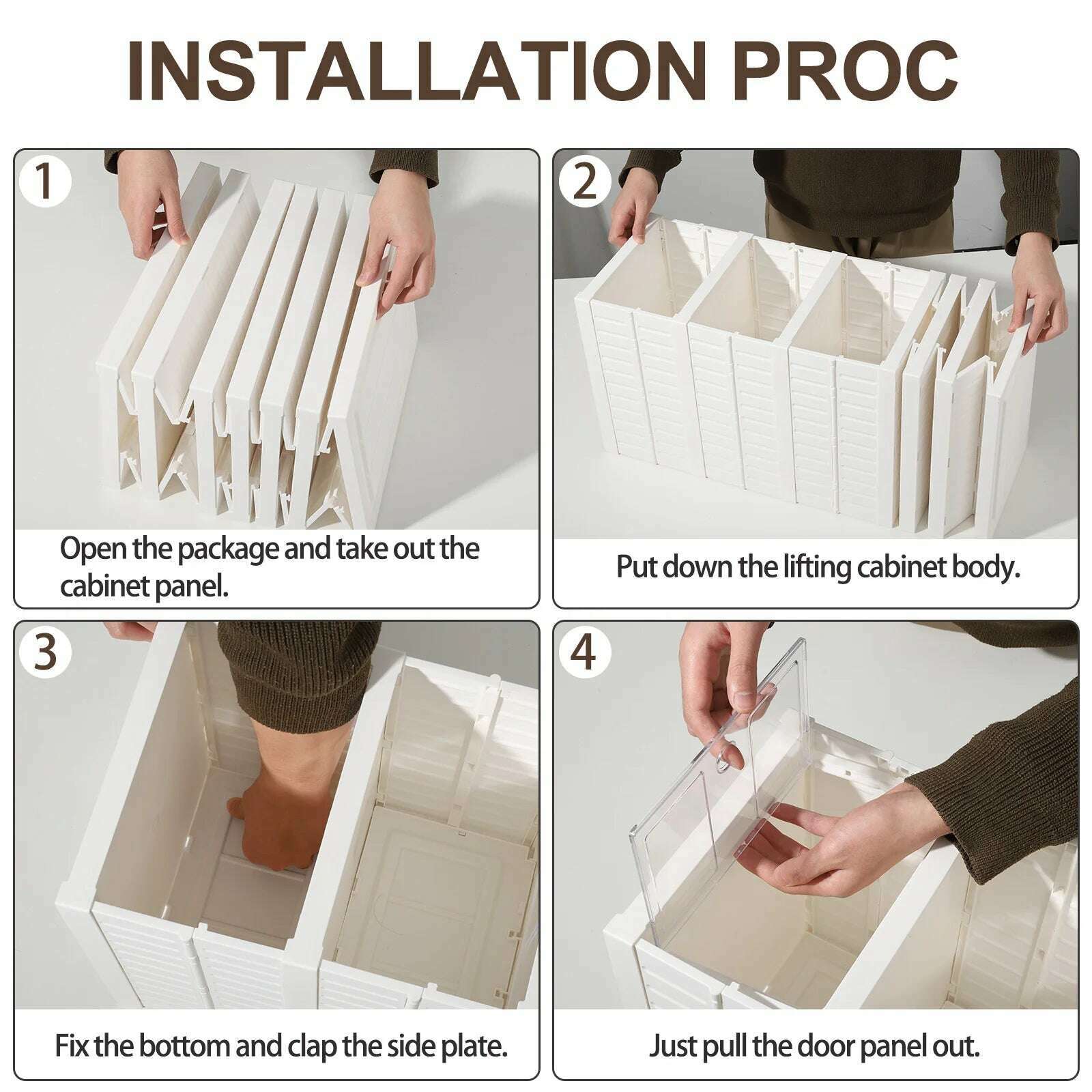 INSTALLATION PROC

1

Open the package and take out the cabinet panel.

2

Put down the lifting cabinet body.

3

Fix the bottom and clap the side plate.

4

Just pull the door panel out.