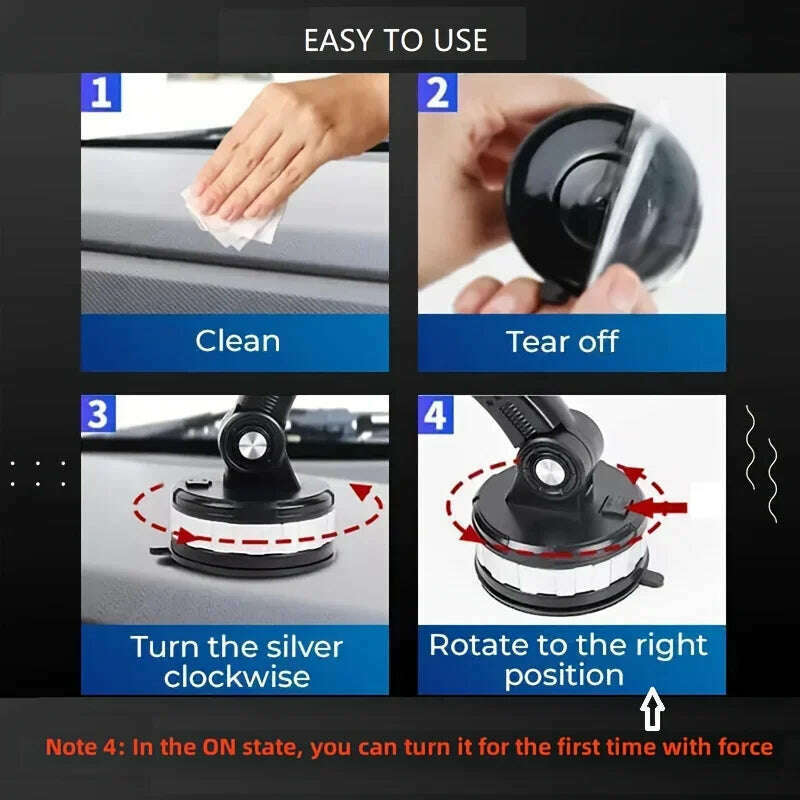 EASY TO USE

1

Clean

2

Tear off

3

Turn the silver clockwise

4

Rotate to the right position

Note 4: In the ON state, you can turn it for the first time with force