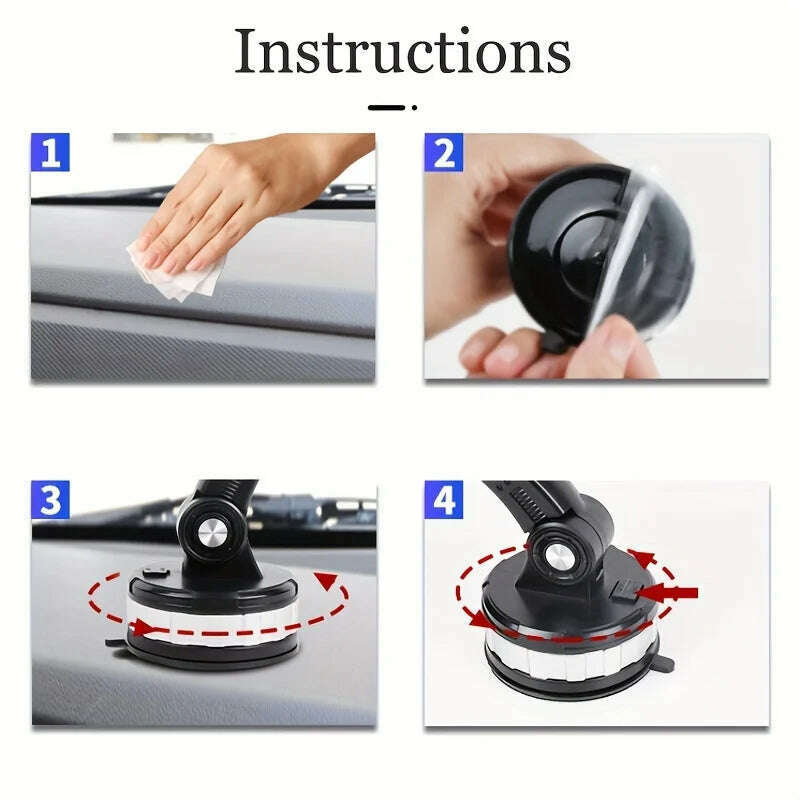 Instructions

1

2

3

4