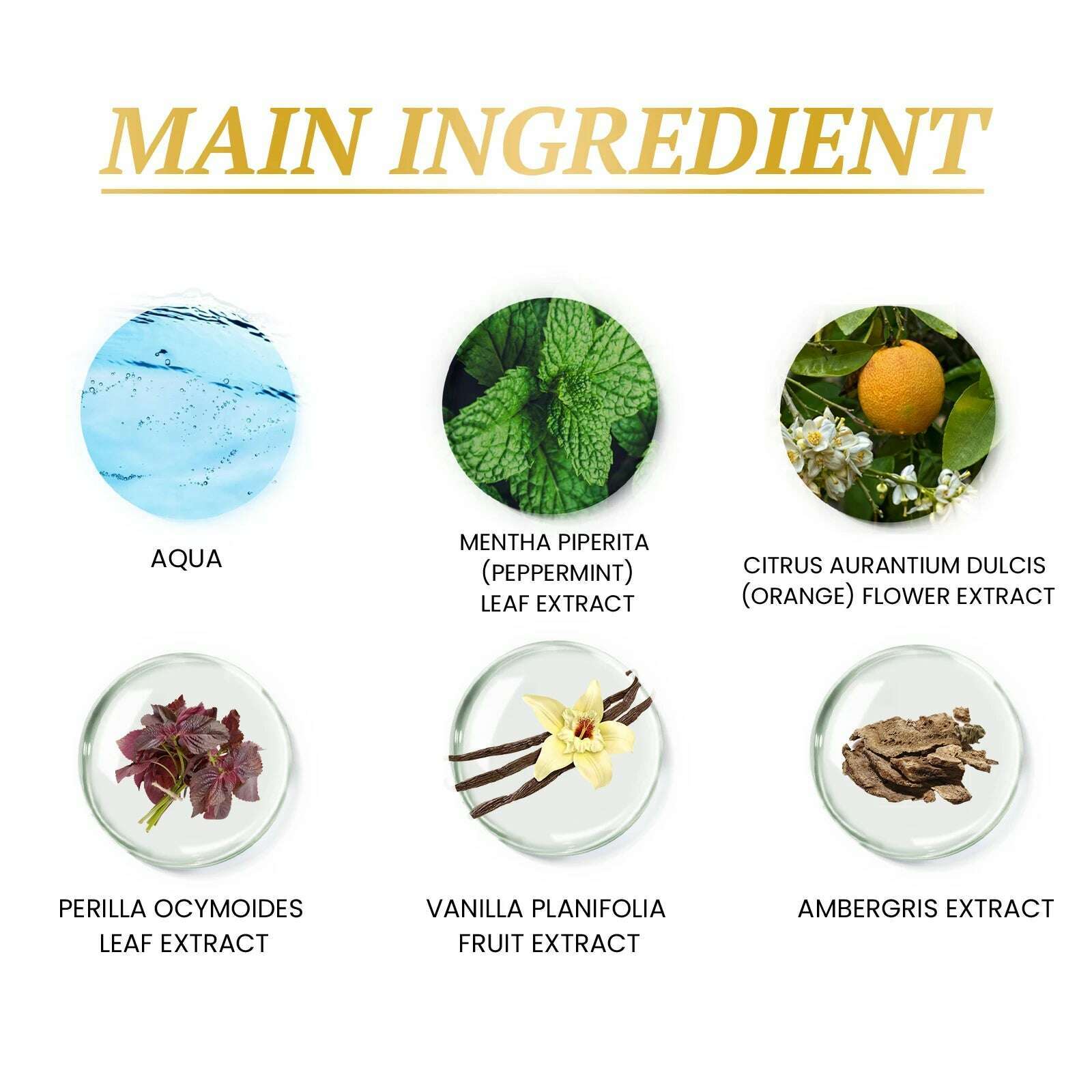 MAIN INGREDIENT

AQUA

MENTHA PIPERITA (PEPPERMINT) LEAF EXTRACT

CITRUS AURANTIUM DULCIS (ORANGE) FLOWER EXTRACT

PERILLA OCYMOIDES LEAF EXTRACT

VANILLA PLANIFOLIA FRUIT EXTRACT

AMBERGRIS EXTRACT