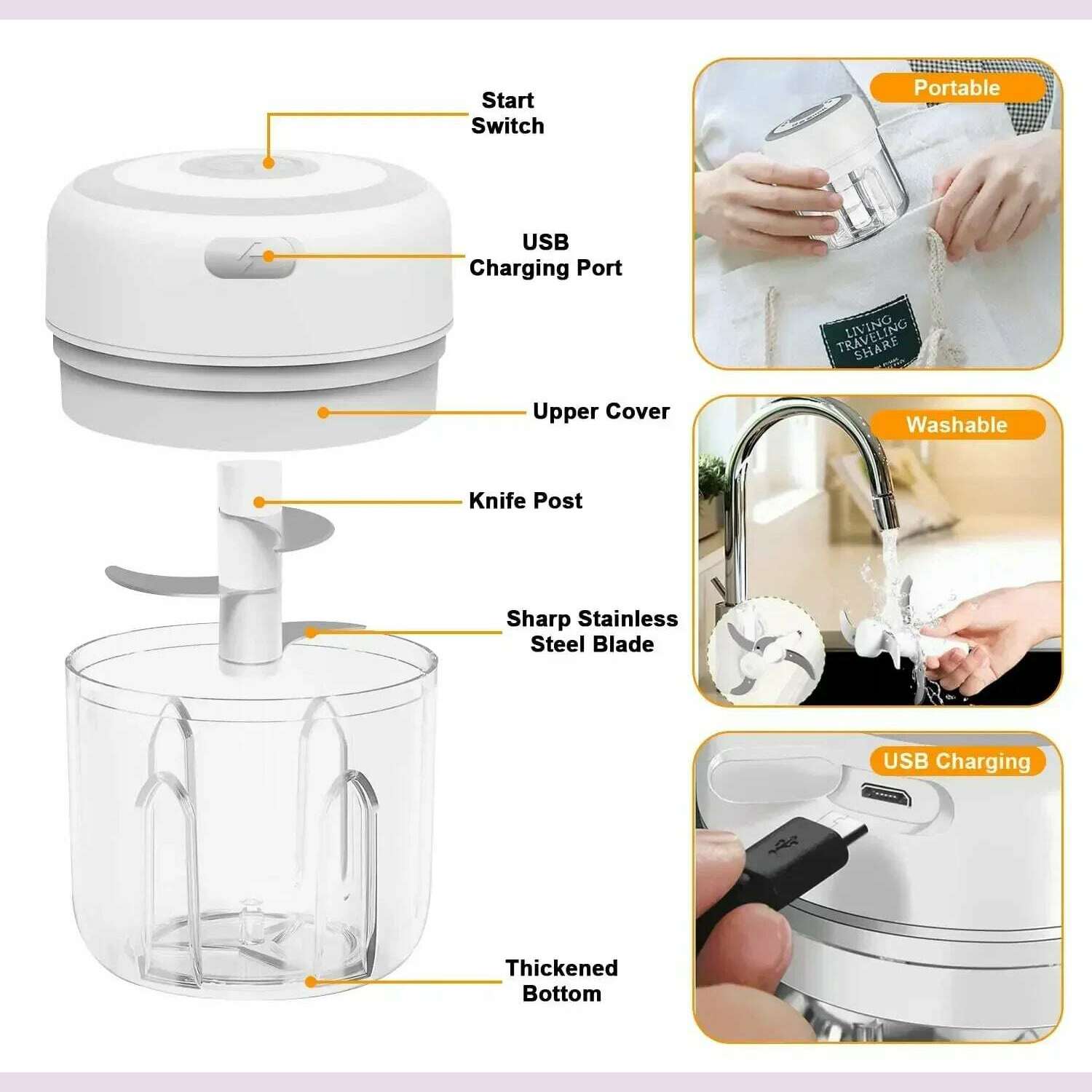 Start Switch

USB Charging Port

Upper Cover

Knife Post

Sharp Stainless Steel Blade

Thickened Bottom

Portable

LIVING TRAVELING SHARE

Washable

USB Charging