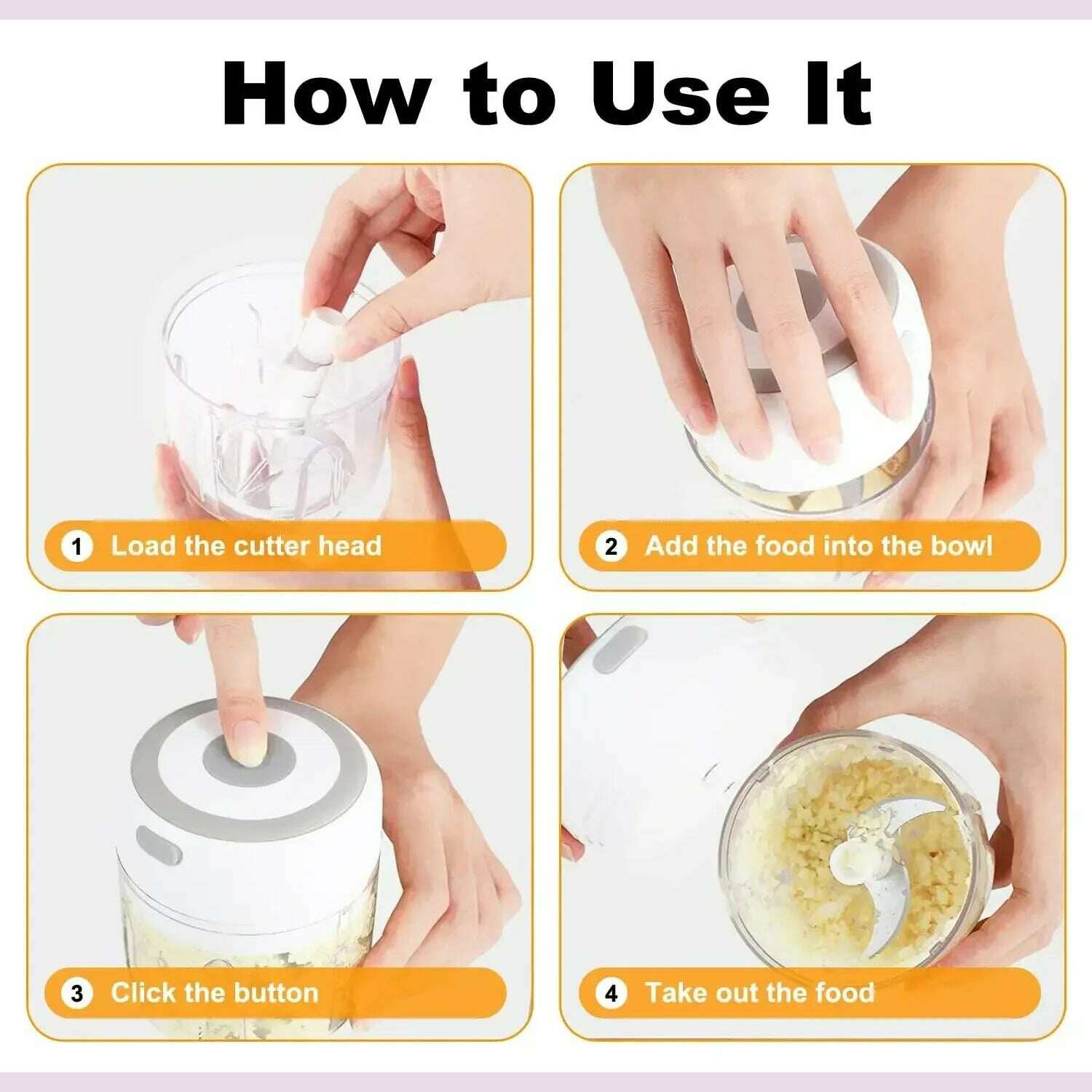 How to Use It

1 Load the cutter head

2 Add the food into the bowl

3 Click the button

4 Take out the food