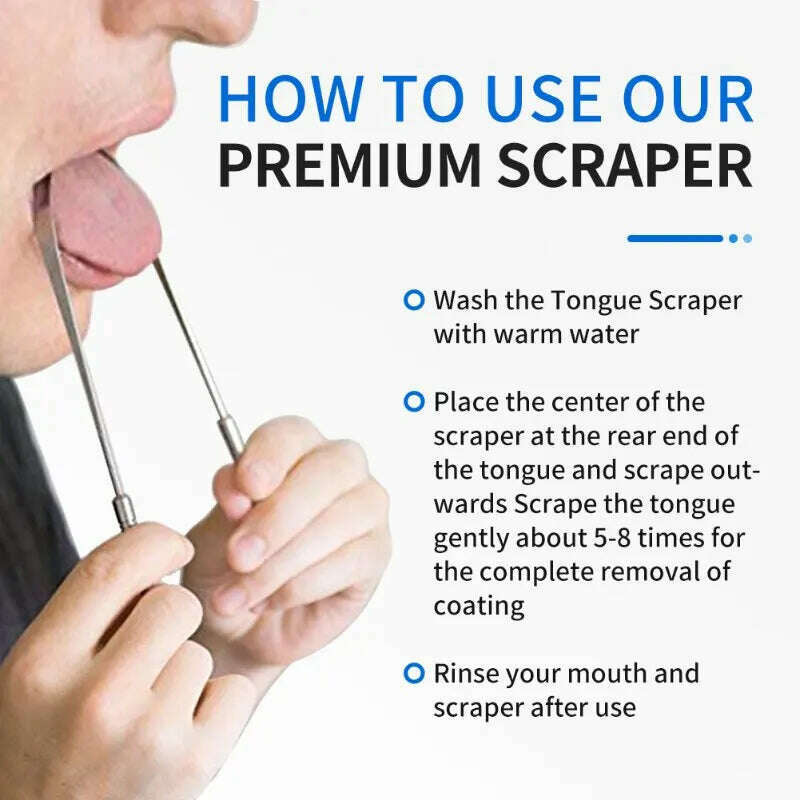 HOW TO USE OUR
PREMIUM SCRAPER

Wash the Tongue Scraper with warm water

Place the center of the scraper at the rear end of the tongue and scrape outwards Scrape the tongue gently about 5-8 times for the complete removal of coating

Rinse your mouth and scraper after use