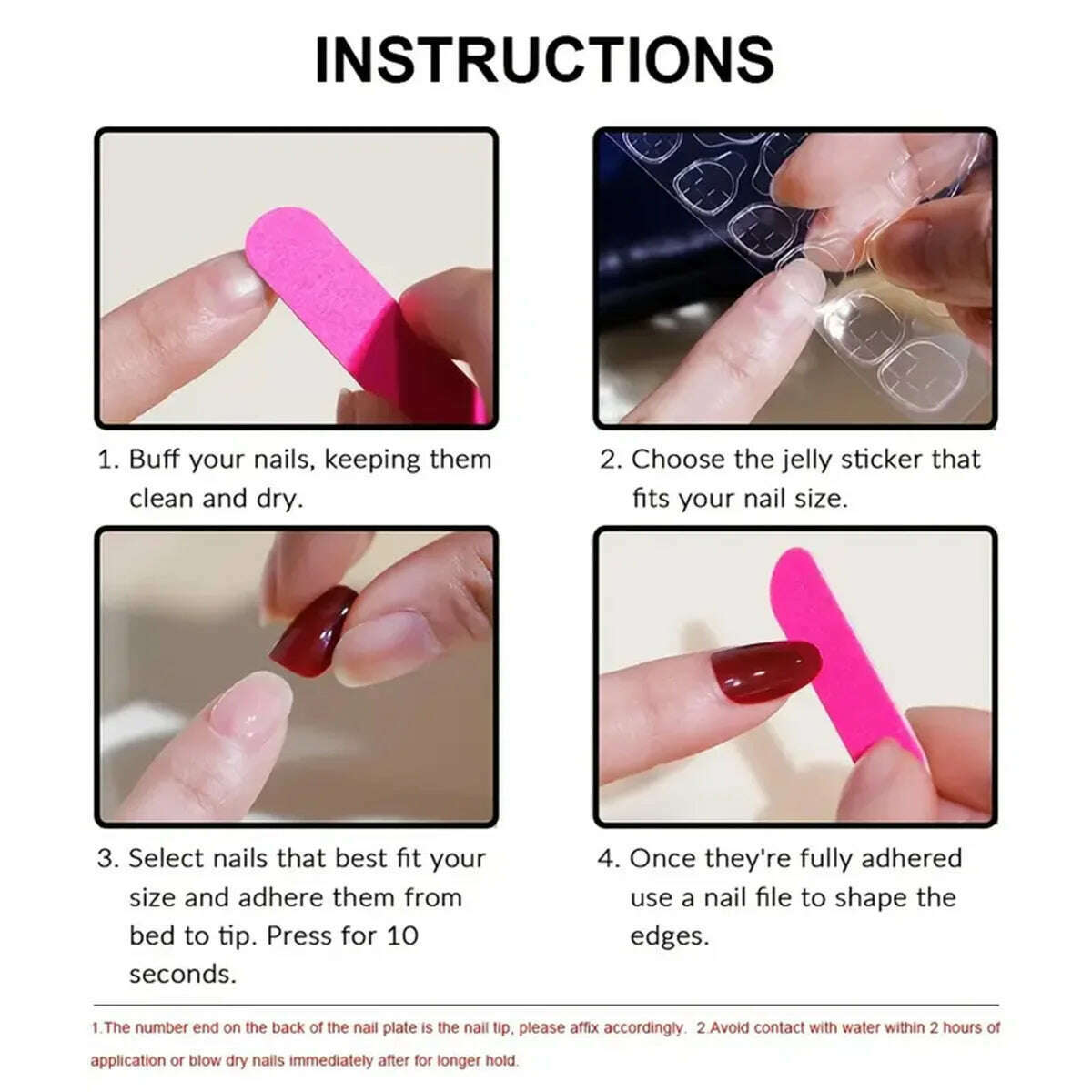 INSTRUCTIONS

1. Buff your nails, keeping them clean and dry.

2. Choose the jelly sticker that fits your nail size.

3. Select nails that best fit your size and adhere them from bed to tip. Press for 10 seconds.

4. Once they're fully adhered use a nail file to shape the edges.

1.The number end on the back of the nail plate is the nail tip, please affix accordingly. 2.Avoid contact with water within 2 hours of application or blow dry nails immediately after for longer hold.