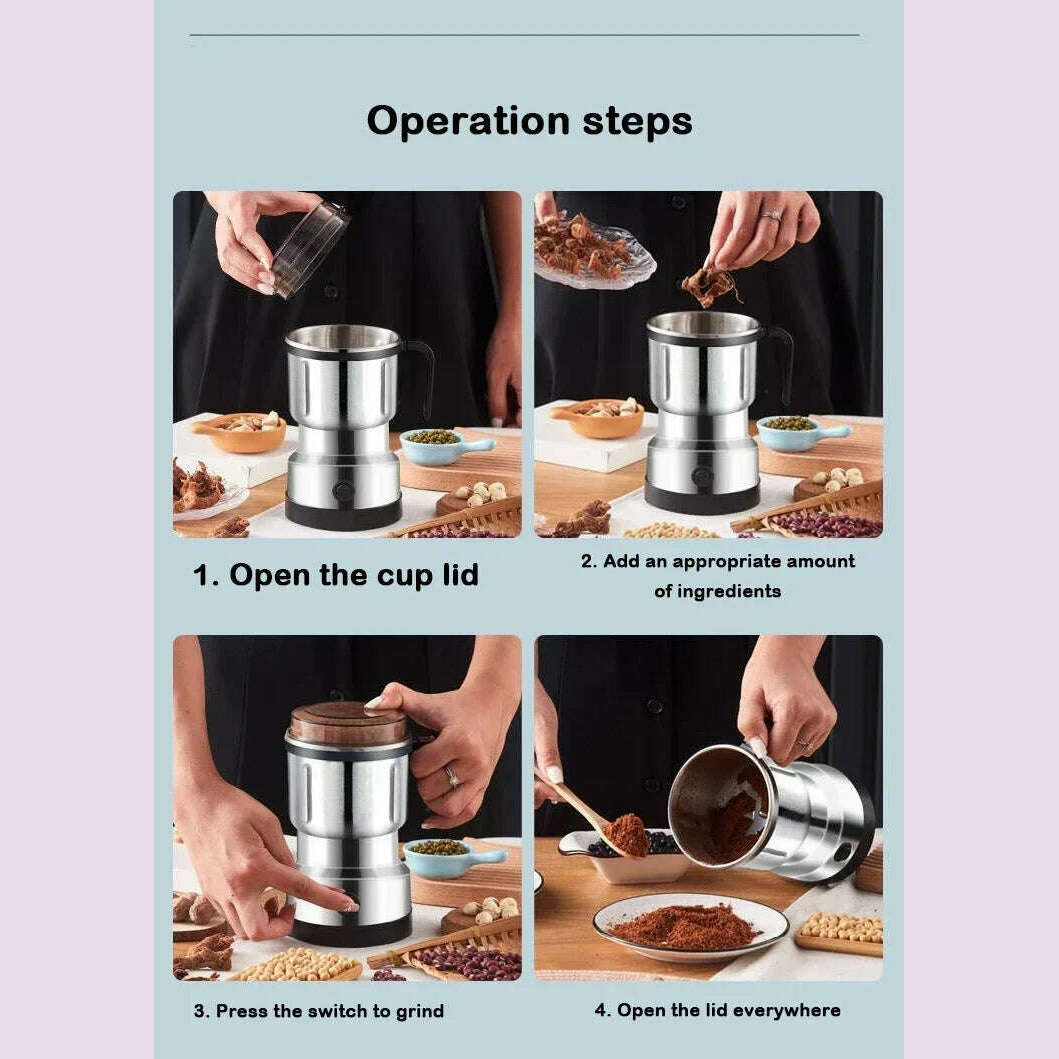 Operation steps

1. Open the cup lid

2. Add an appropriate amount of ingredients

3. Press the switch to grind

4. Open the lid everywhere