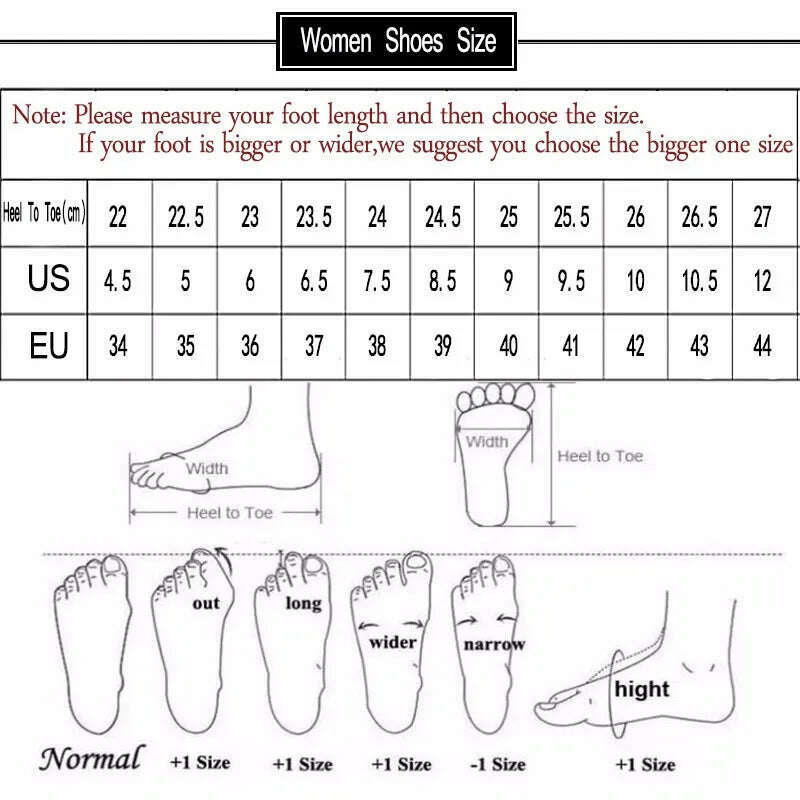 Women Shoes Size

Note: Please measure your foot length and then choose the size.
If your foot is bigger or wider,we suggest you choose the bigger one size

| Heel To Toe(cm) | 22 | 22.5 | 23 | 23.5 | 24 | 24.5 | 25 | 25.5 | 26 | 26.5 | 27 |
|---|---|---|---|---|---|---|---|---|---|---|---|
| US | 4.5 | 5 | 6 | 6.5 | 7.5 | 8.5 | 9 | 9.5 | 10 | 10.5 | 12 |
| EU | 34 | 35 | 36 | 37 | 38 | 39 | 40 | 41 | 42 | 43 | 44 |

Width
Heel to Toe
Width
Heel to Toe

out
long
wider
narrow
hight

Normal +1 Size +1 Size +1 Size -1 Size +1 Size