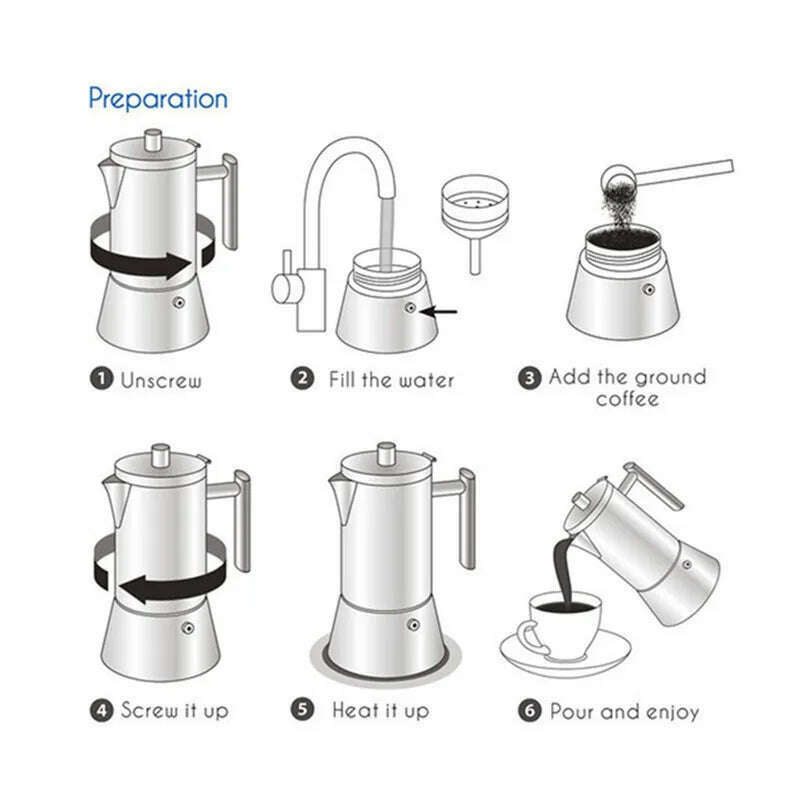 Preparation

1 Unscrew

2 Fill the water

3 Add the ground coffee

4 Screw it up

5 Heat it up

6 Pour and enjoy