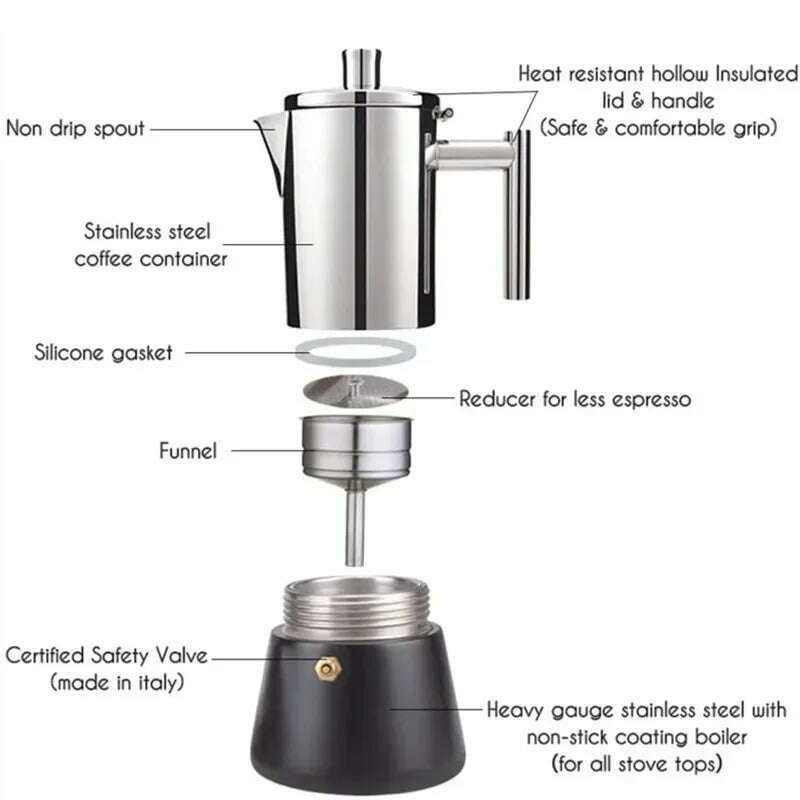 Heat resistant hollow Insulated lid & handle (Safe & comfortable grip)

Non drip spout

Stainless steel coffee container

Silicone gasket

Reducer for less espresso

Funnel

Certified Safety Valve (made in italy)

Heavy gauge stainless steel with non-stick coating boiler (for all stove tops)