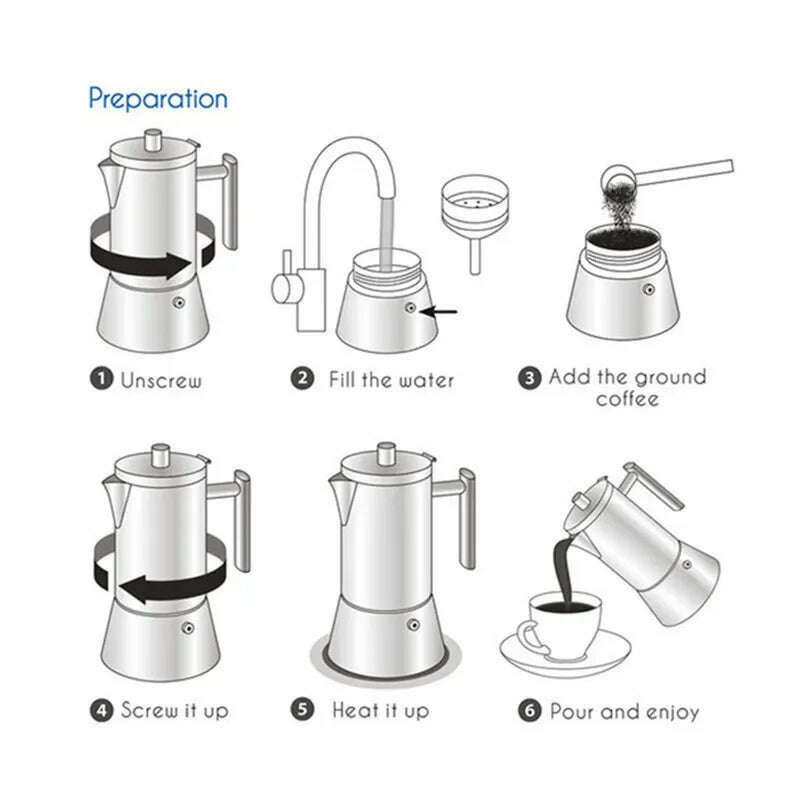 Preparation

1 Unscrew

2 Fill the water

3 Add the ground coffee

4 Screw it up

5 Heat it up

6 Pour and enjoy