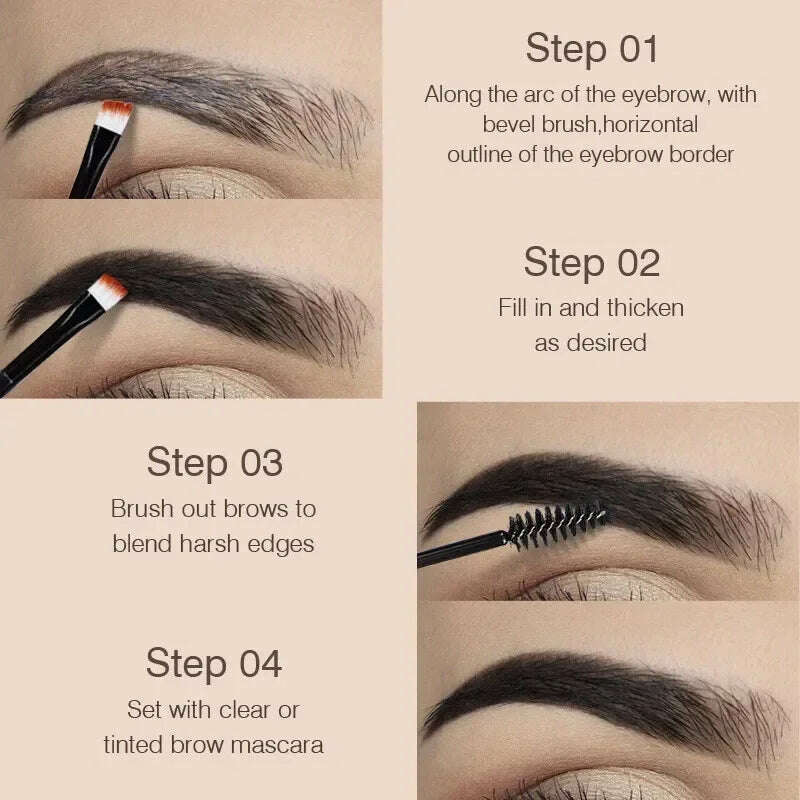 Step 01
Along the arc of the eyebrow, with bevel brush,horizontal outline of the eyebrow border

Step 02
Fill in and thicken as desired

Step 03
Brush out brows to blend harsh edges

Step 04
Set with clear or tinted brow mascara