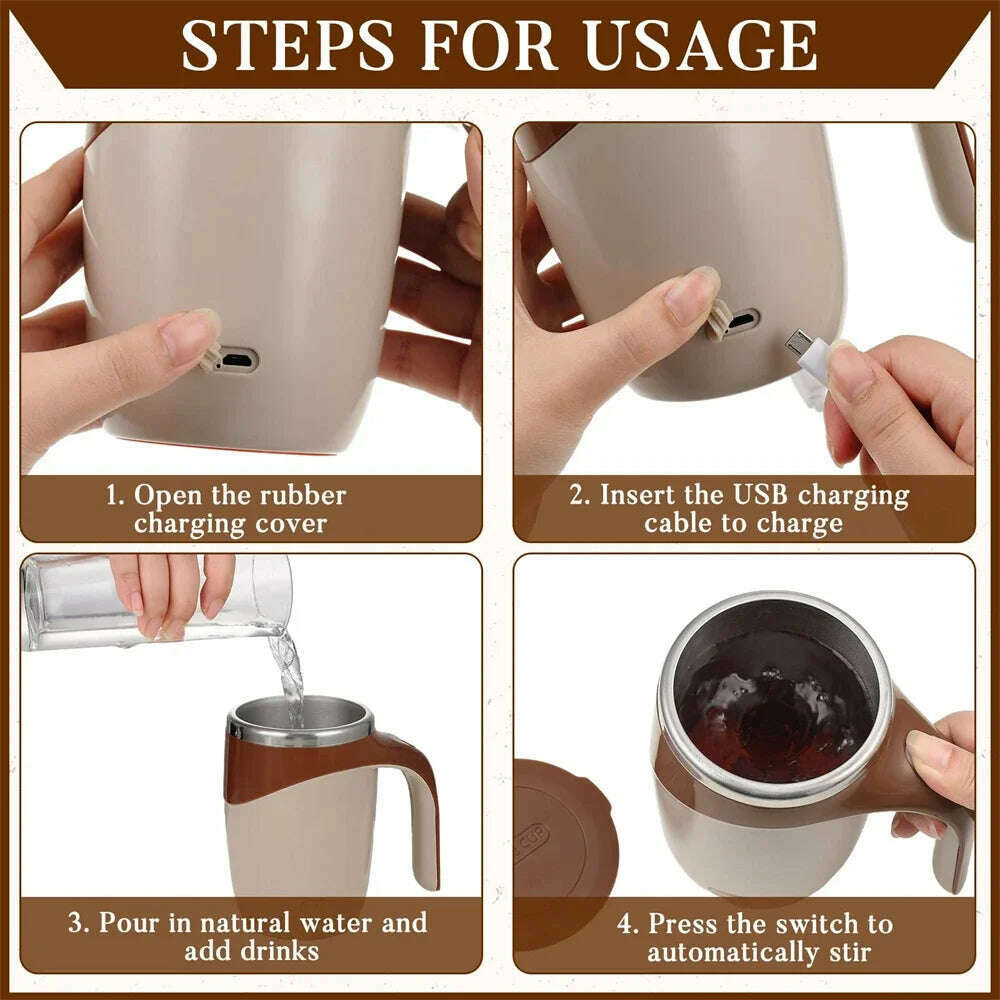 STEPS FOR USAGE

1. Open the rubber charging cover

2. Insert the USB charging cable to charge

3. Pour in natural water and add drinks

4. Press the switch to automatically stir