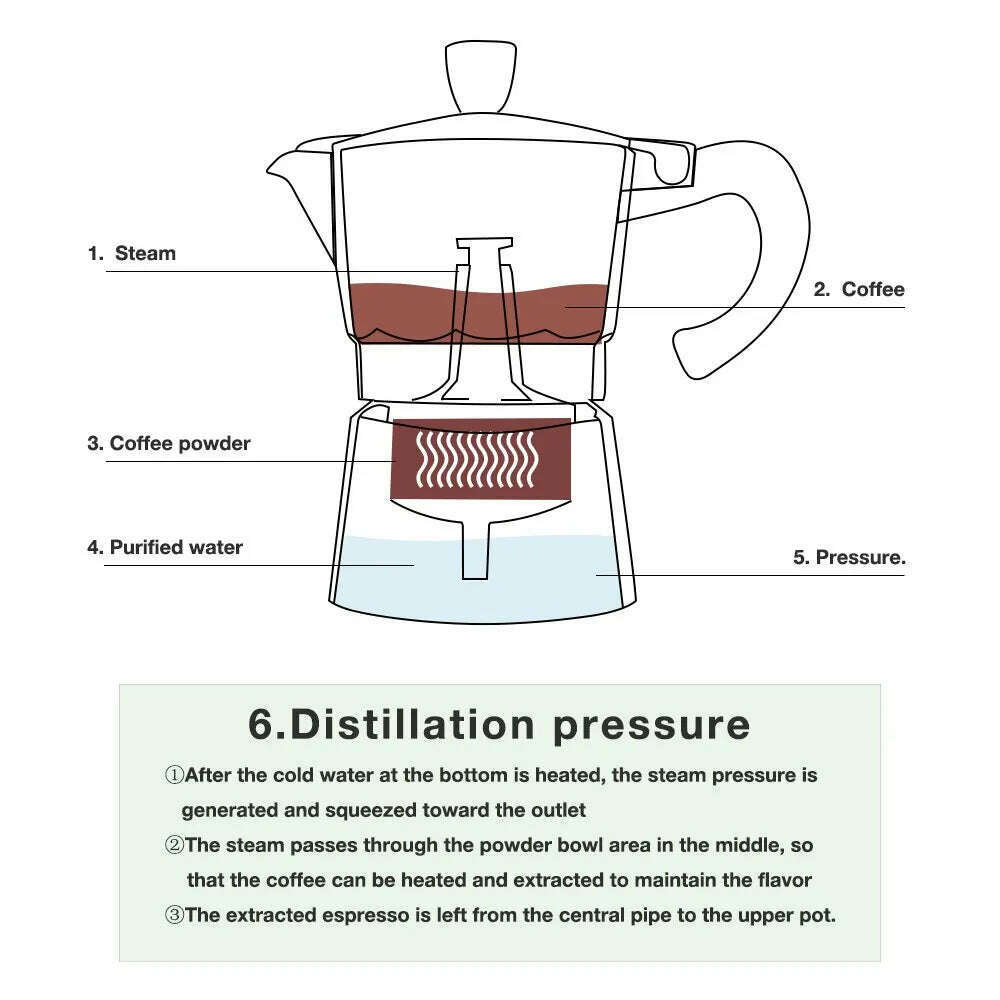 1. Steam

2. Coffee

3. Coffee powder

4. Purified water

5. Pressure.

6.Distillation pressure

①After the cold water at the bottom is heated, the steam pressure is generated and squeezed toward the outlet

②The steam passes through the powder bowl area in the middle, so that the coffee can be heated and extracted to maintain the flavor

③The extracted espresso is left from the central pipe to the upper pot.