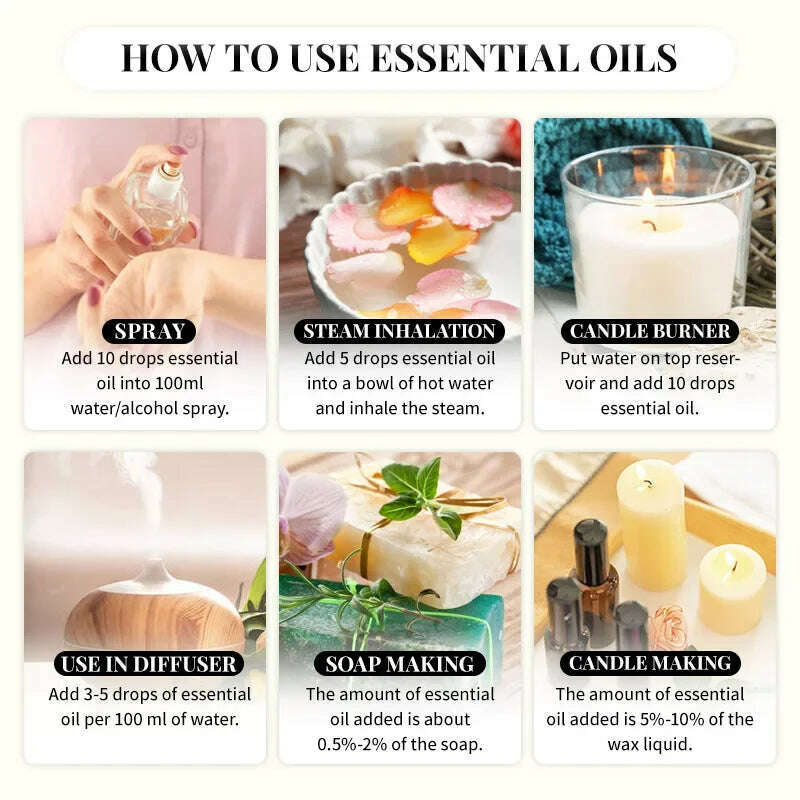 HOW TO USE ESSENTIAL OILS

SPRAY
Add 10 drops essential oil into 100ml water/alcohol spray.

STEAM INHALATION
Add 5 drops essential oil into a bowl of hot water and inhale the steam.

CANDLE BURNER
Put water on top reservoir and add 10 drops essential oil.

USE IN DIFFUSER
Add 3-5 drops of essential oil per 100 ml of water.

SOAP MAKING
The amount of essential oil added is about 0.5%-2% of the soap.

CANDLE MAKING
The amount of essential oil added is 5%-10% of the wax liquid.