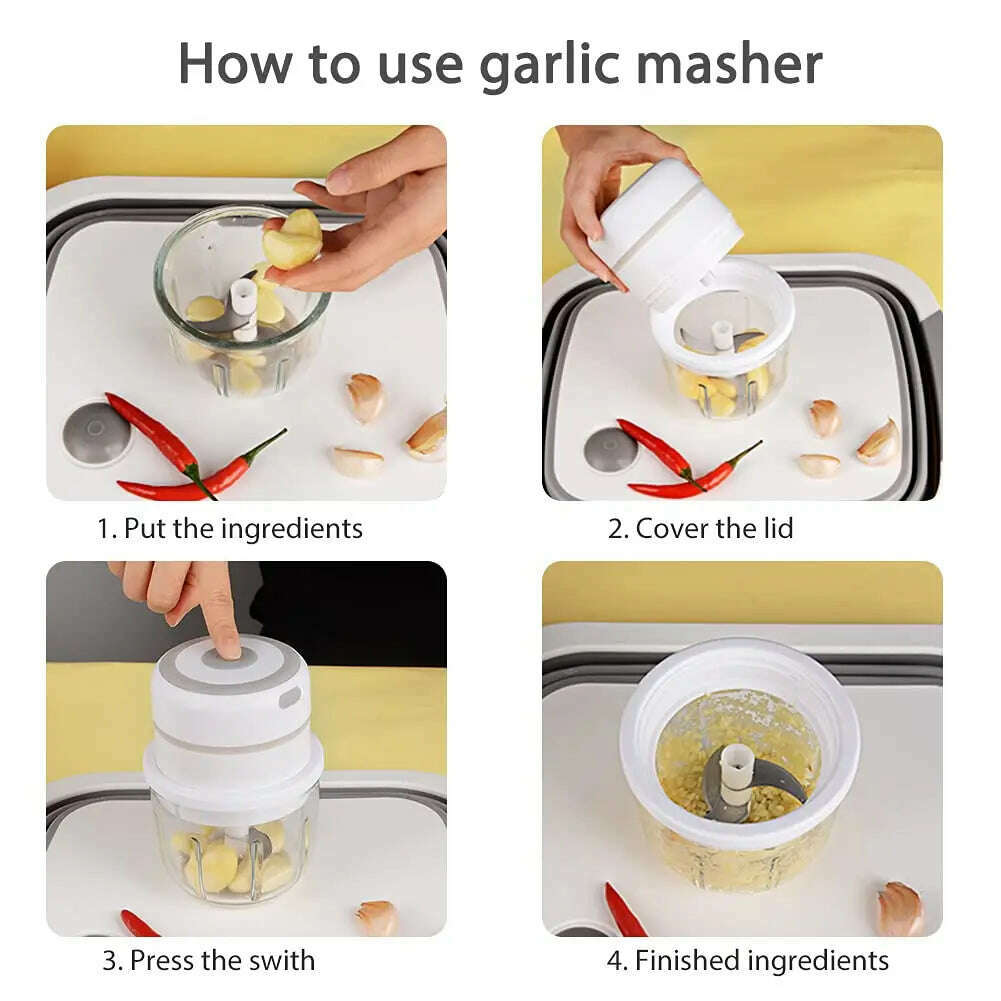 How to use garlic masher

1. Put the ingredients

2. Cover the lid

3. Press the swith

4. Finished ingredients